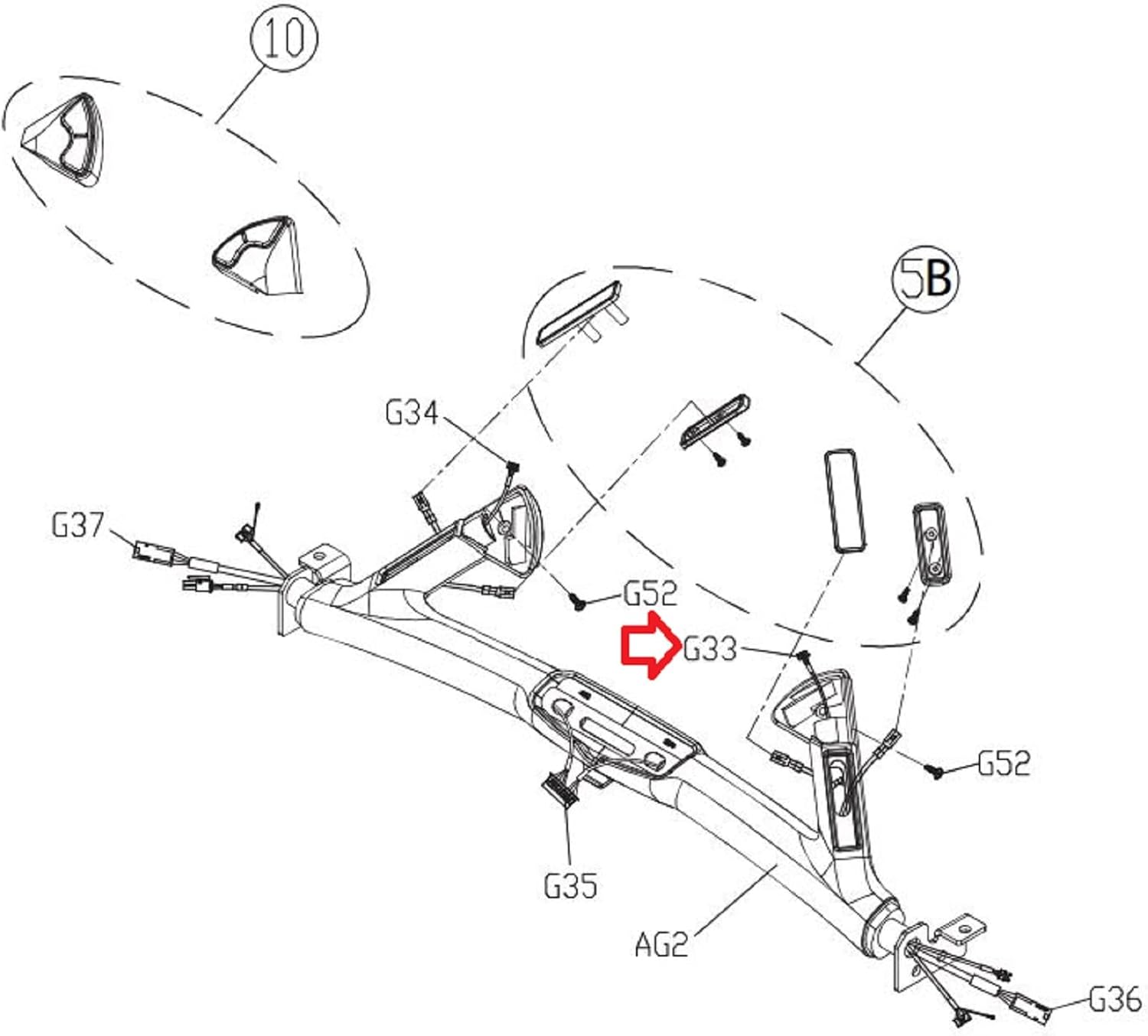 10
5B
G34
G37
G52
G33
G52
G35
AG2
G36