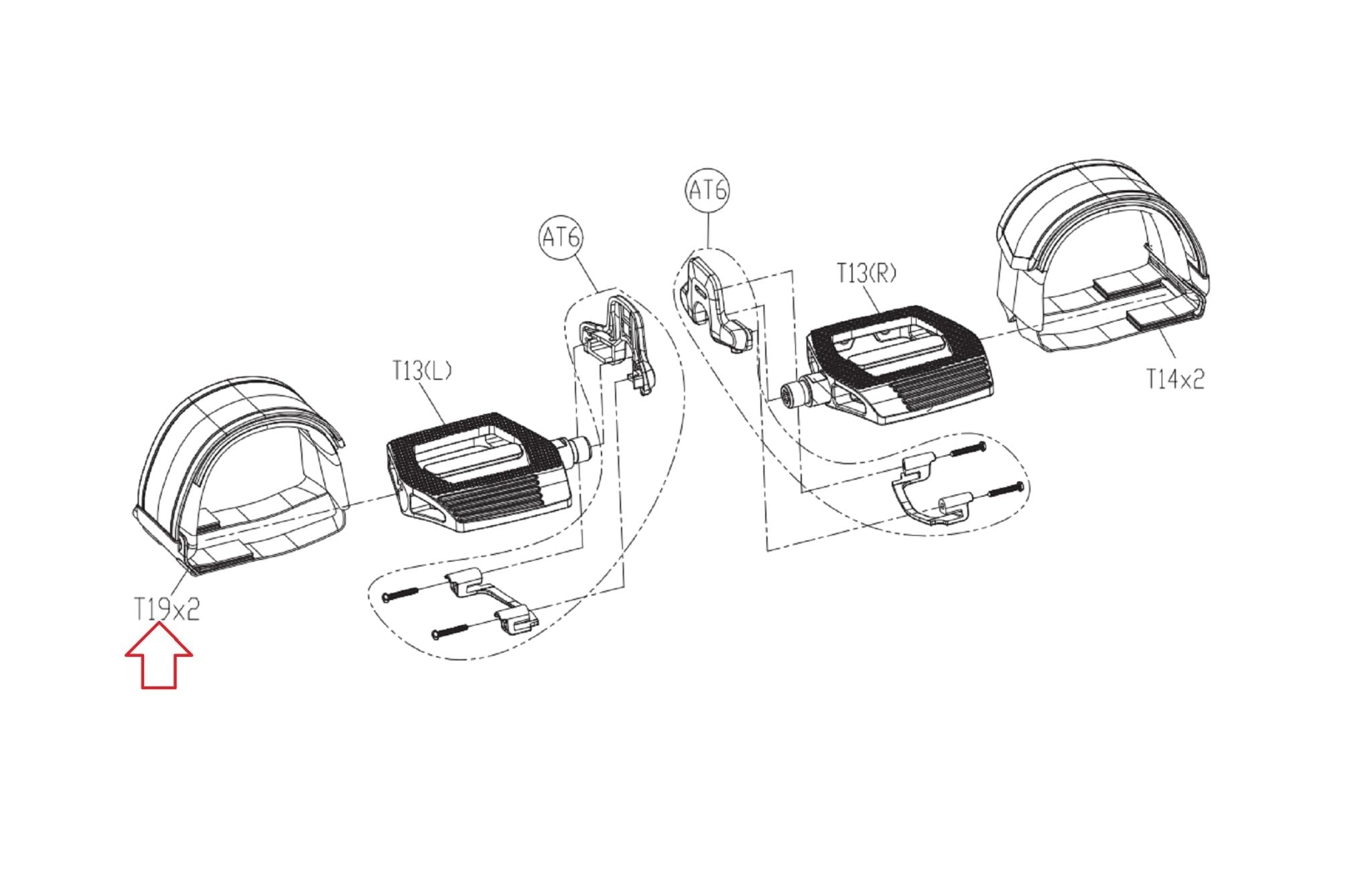 AT6

AT6

T13(R)

T13(L)

T14x2

T19x2