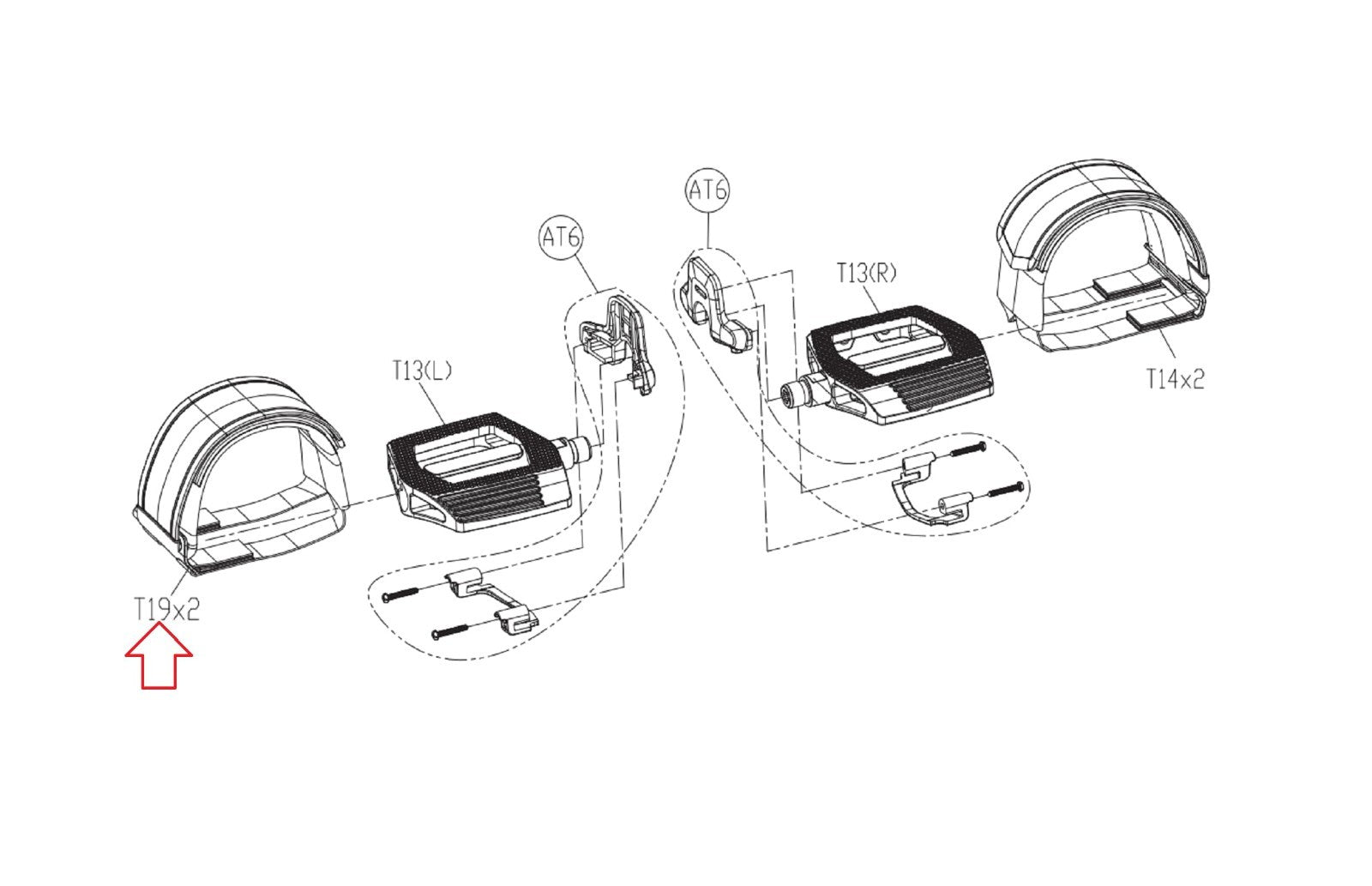 AT6

AT6

T13(R)

T13(L)

T14x2

T19x2