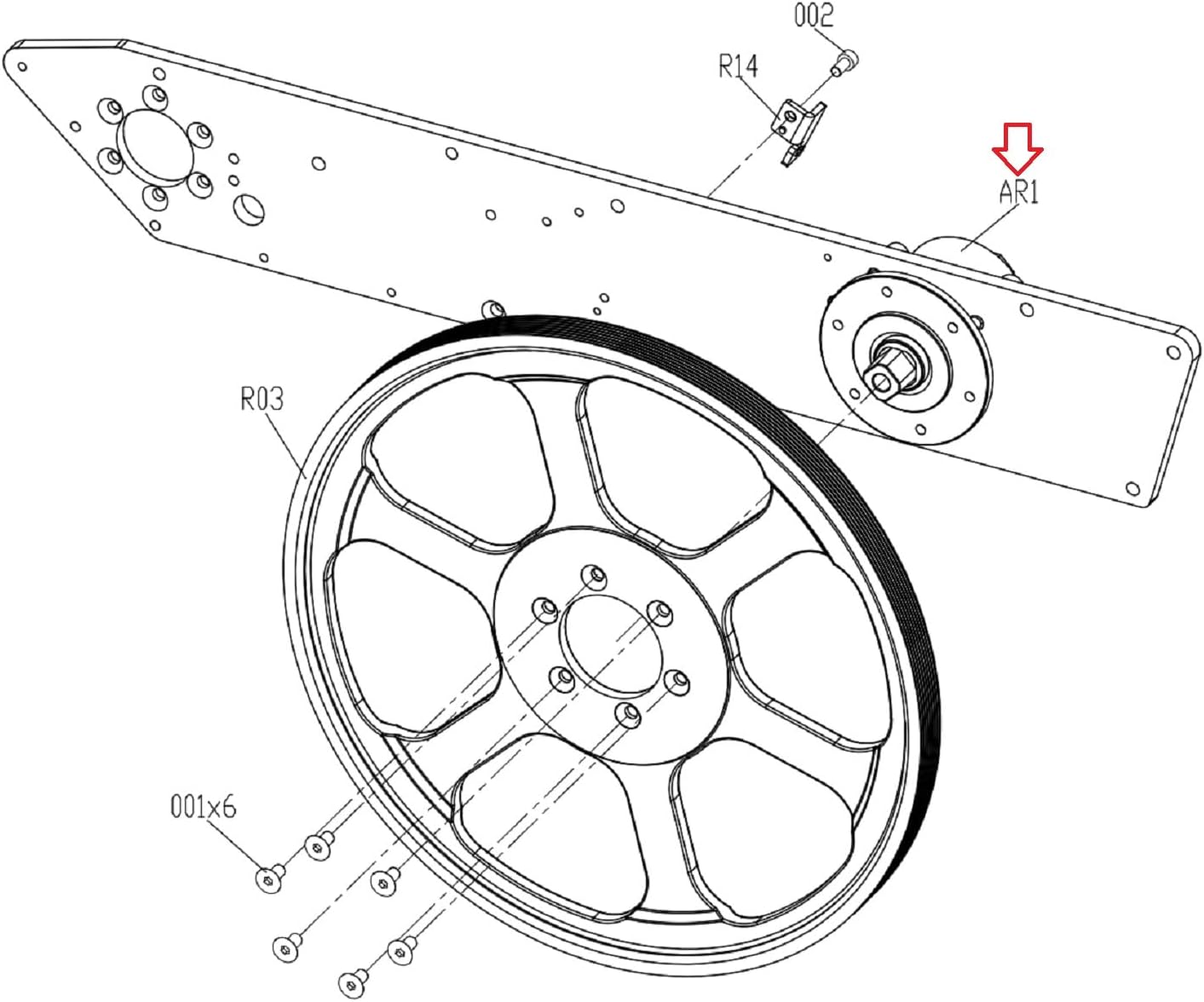 002

R14

AR1

R03

001x6