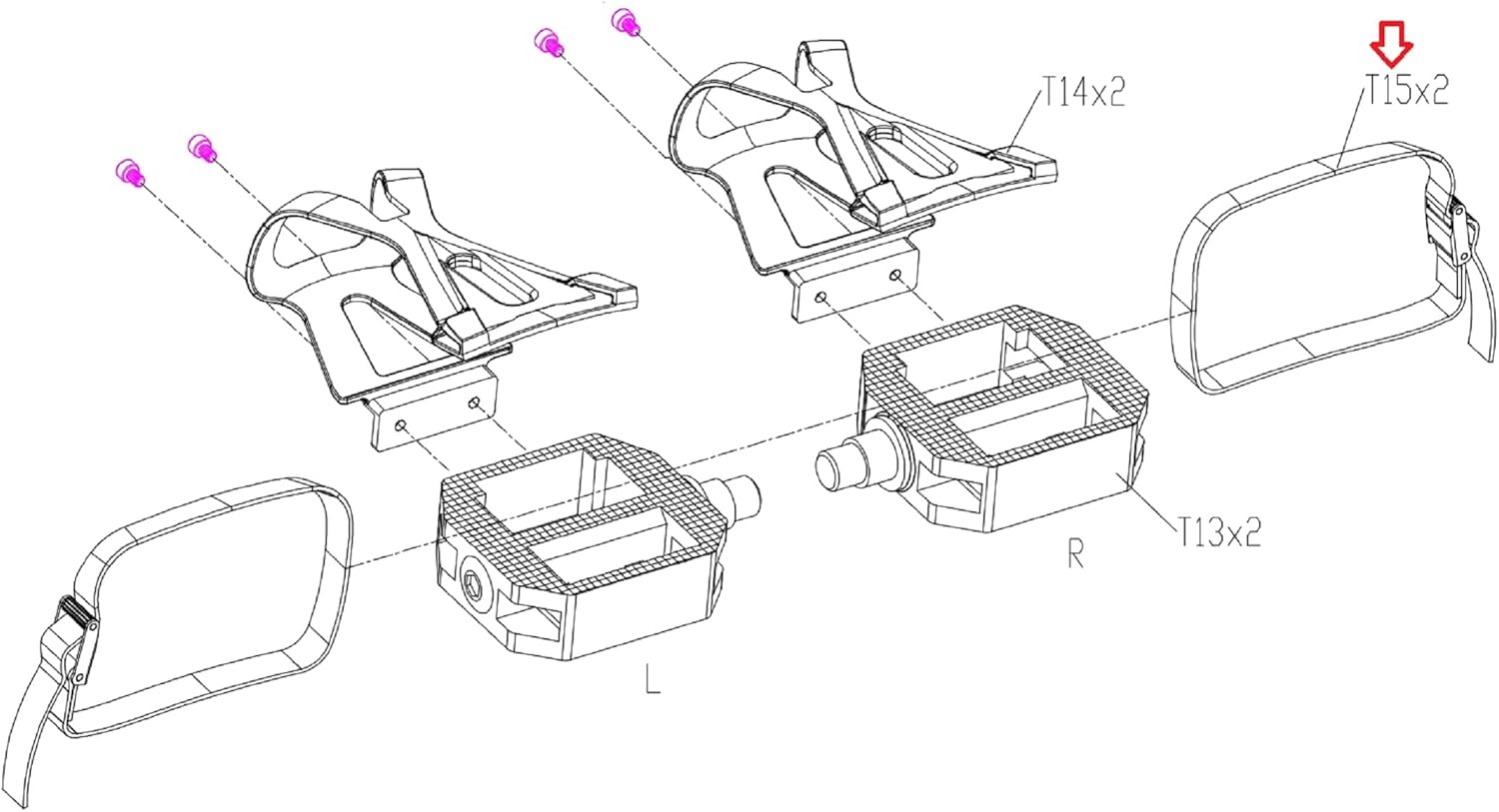 T14x2

T15x2

T13x2

R

L