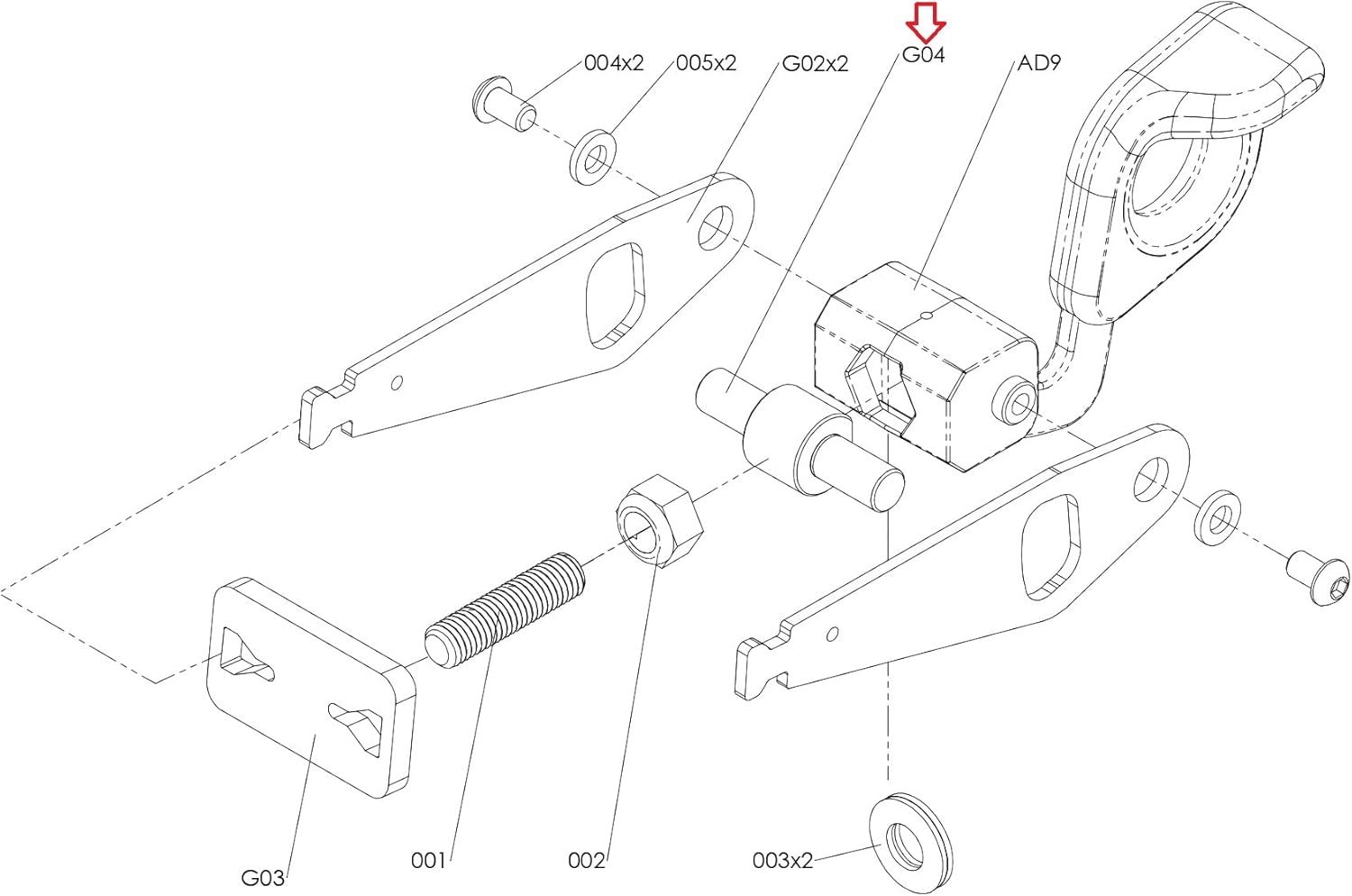 004x2
005x2
G02x2
G04
AD9
G03
001
002
003x2