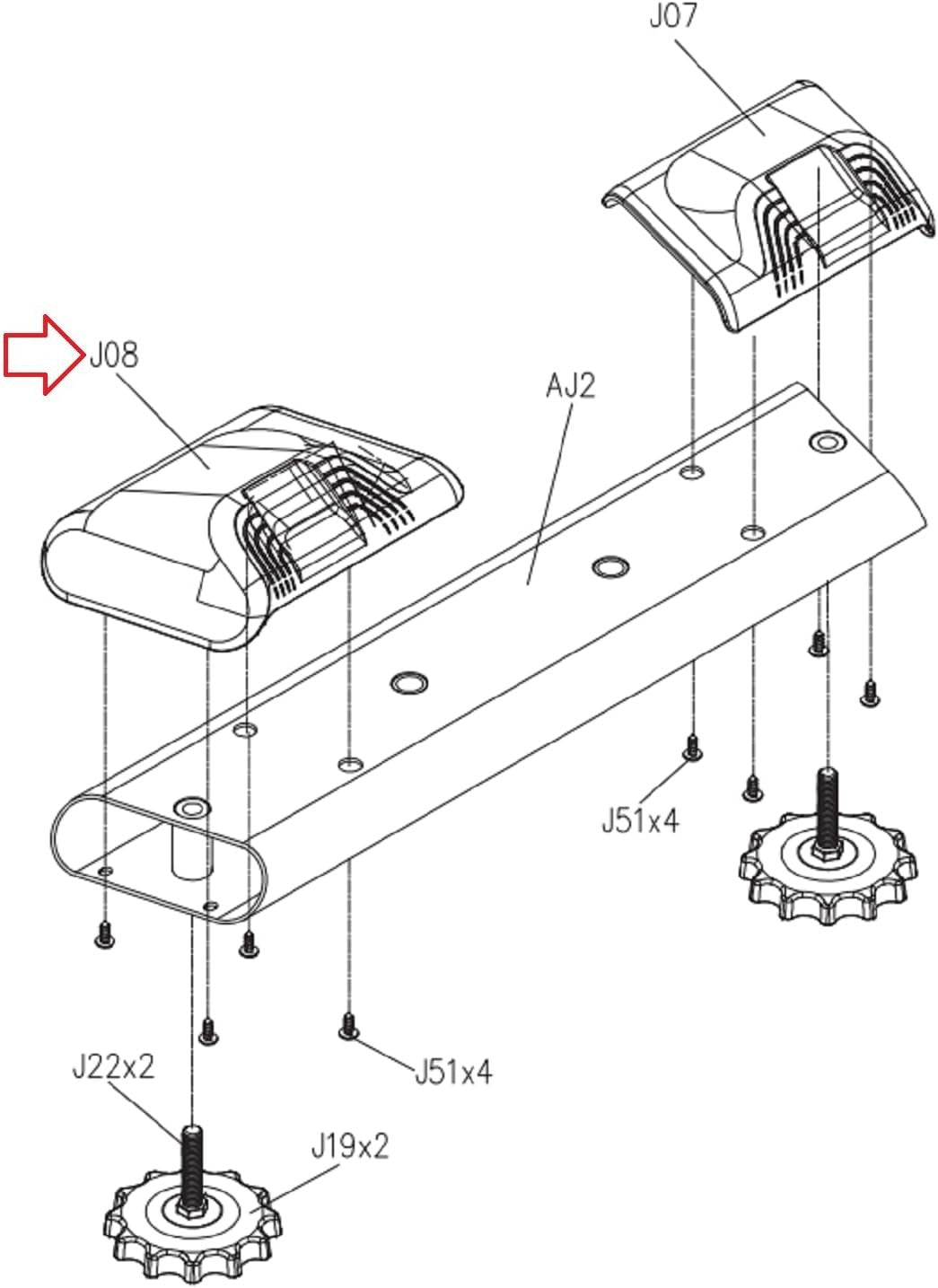 J07

J08

AJ2

J51x4

J51x4

J22x2

J19x2