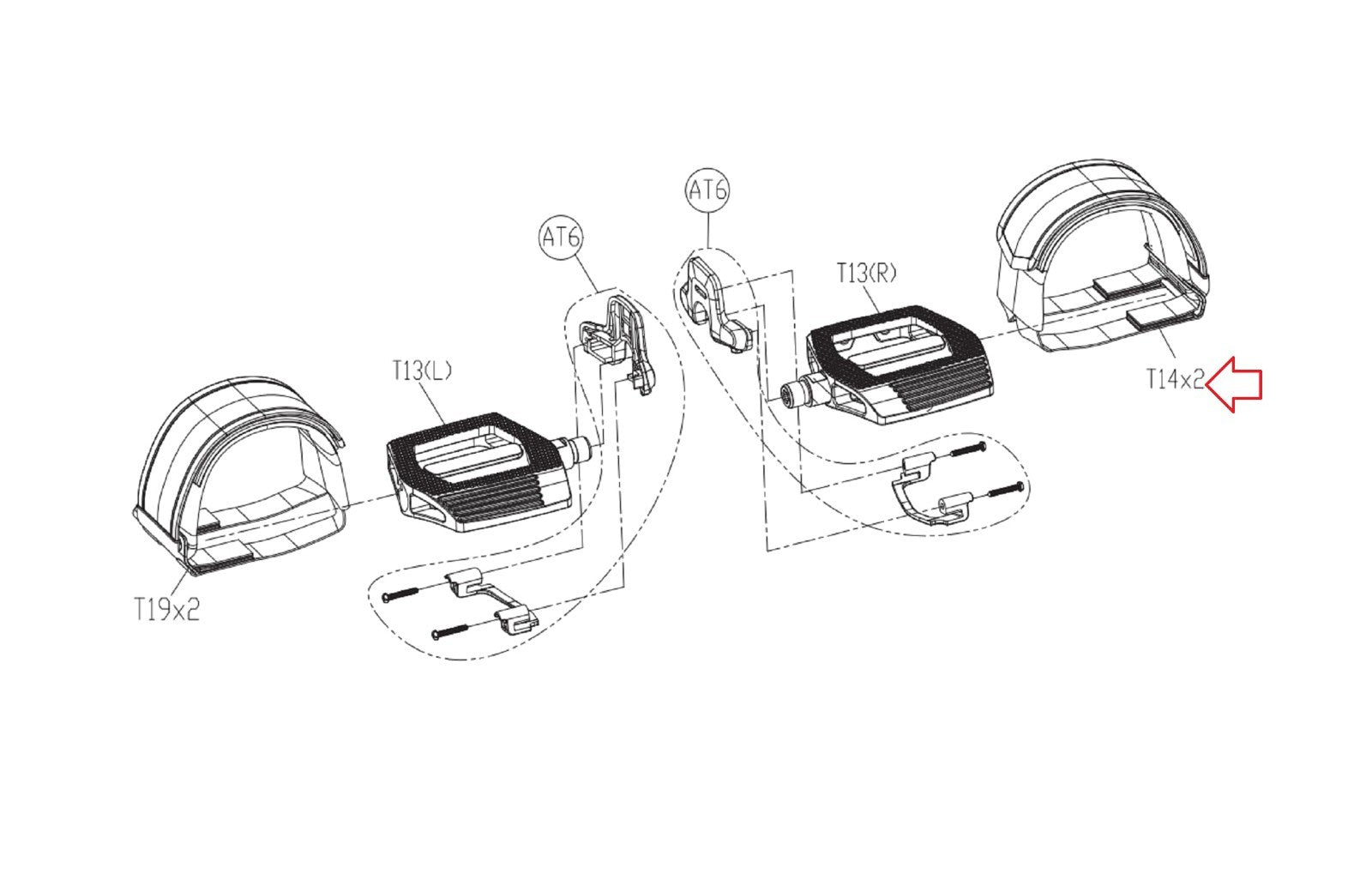 AT6

AT6

T13(R)

T13(L)

T14x2

T19x2