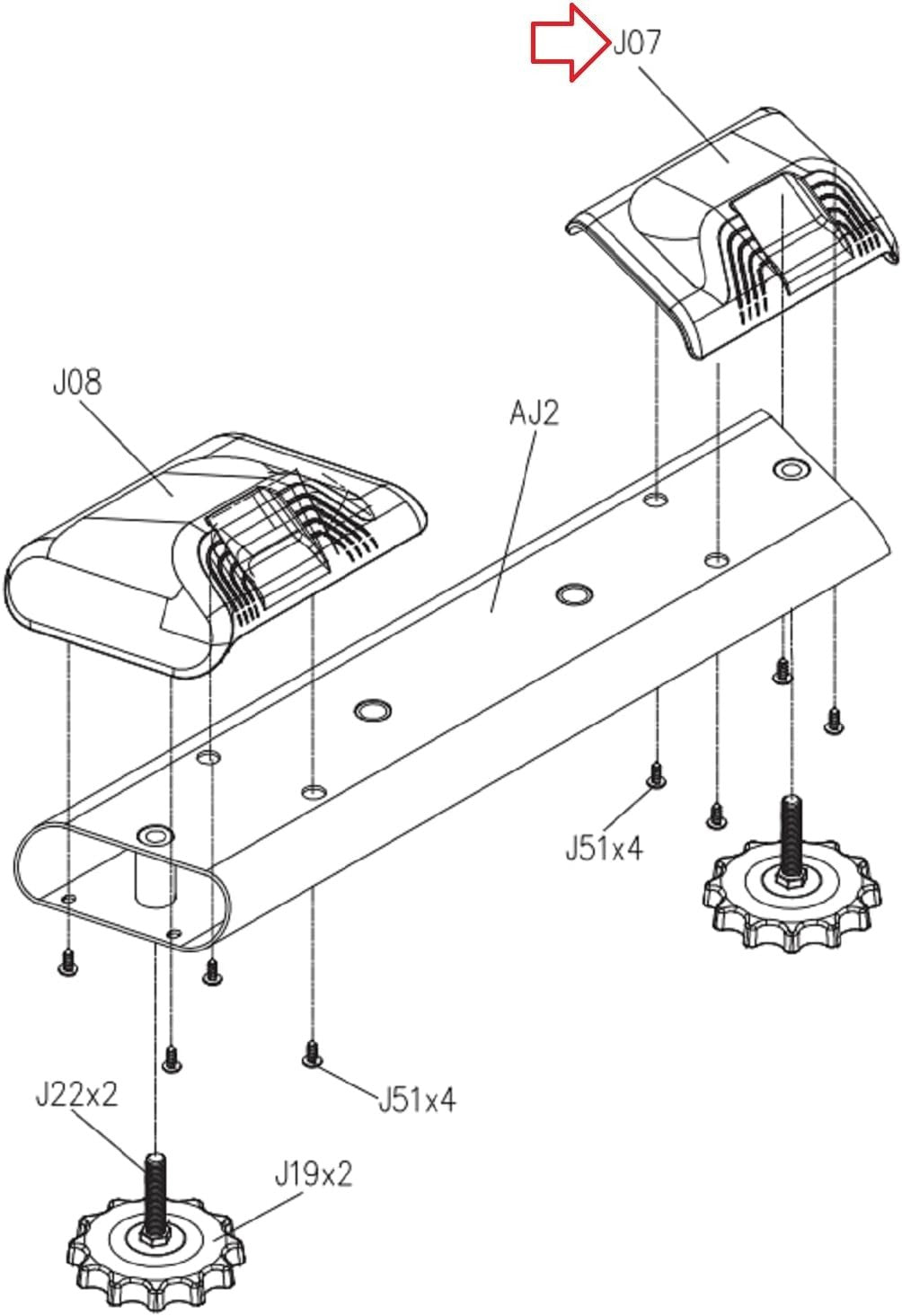 J07

J08

AJ2

J51x4

J22x2

J51x4

J19x2