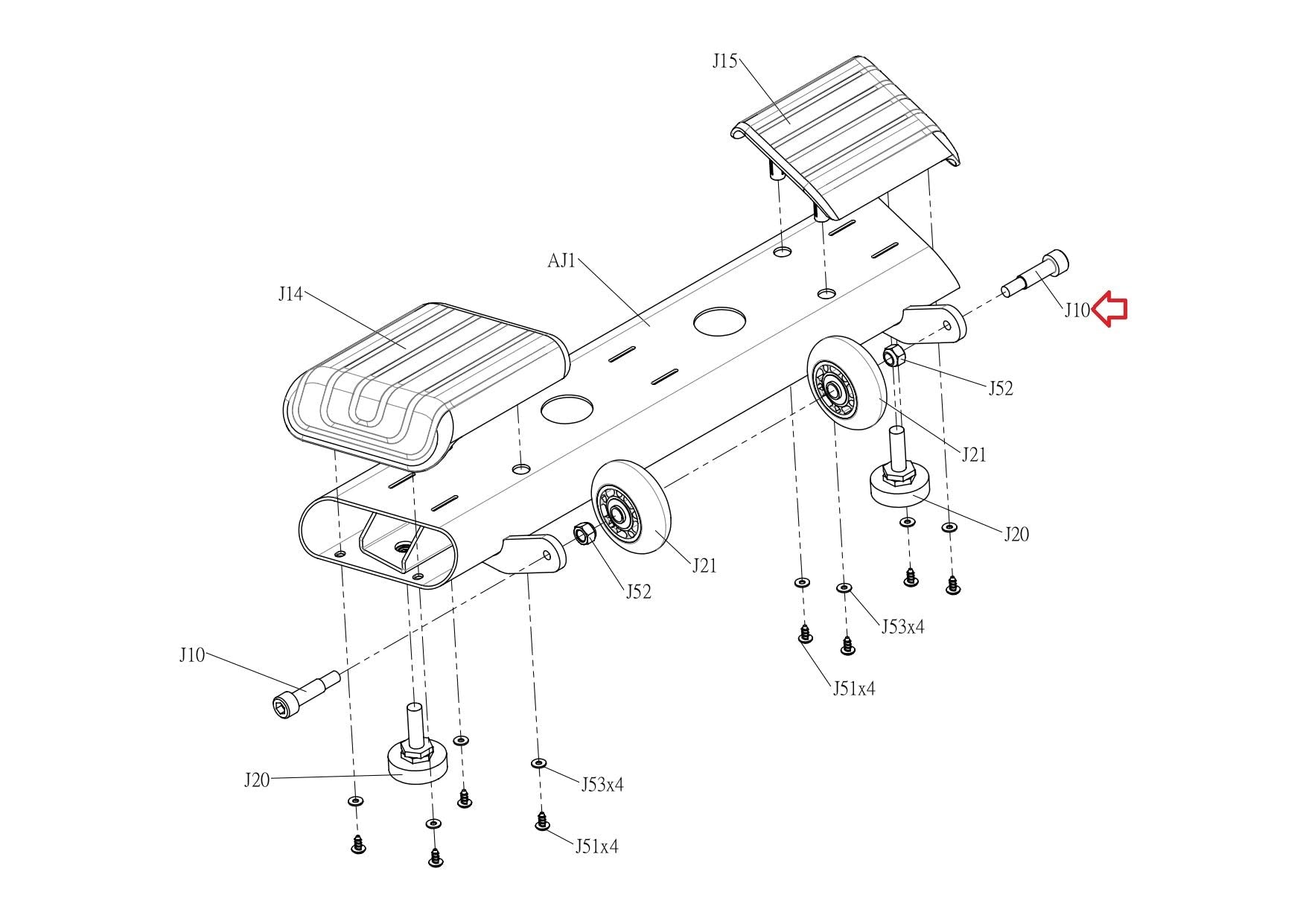 J15

AJ1

J14

J10

J52

J21

J20

J21

J52

J53x4

J51x4

J10

J20

J53x4

J51x4