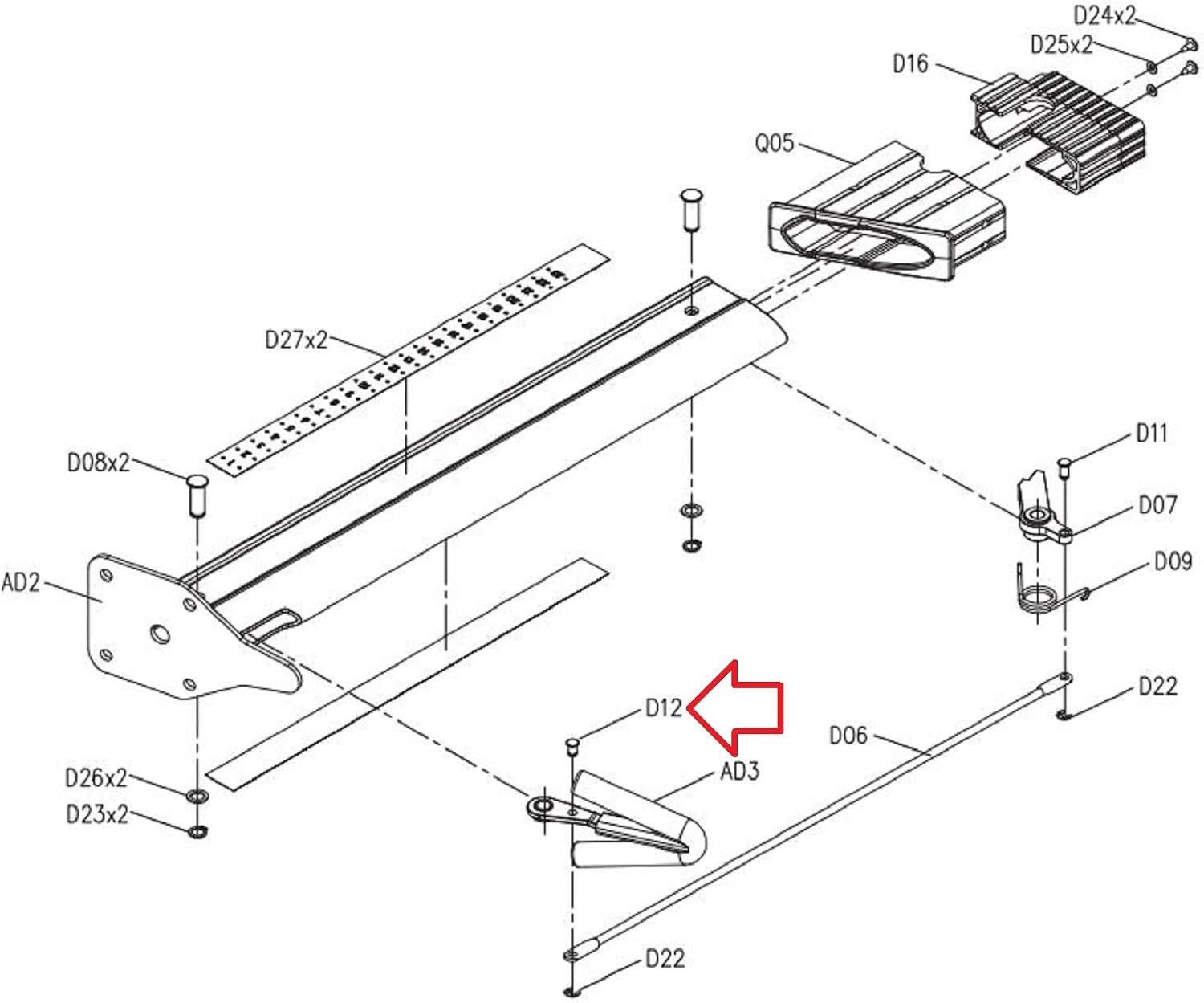 D24x2
D25x2
D16
Q05
D27x2
D08x2
D11
D07
D09
AD2
D22
D12
D06
AD3
D26x2
D23x2
D22