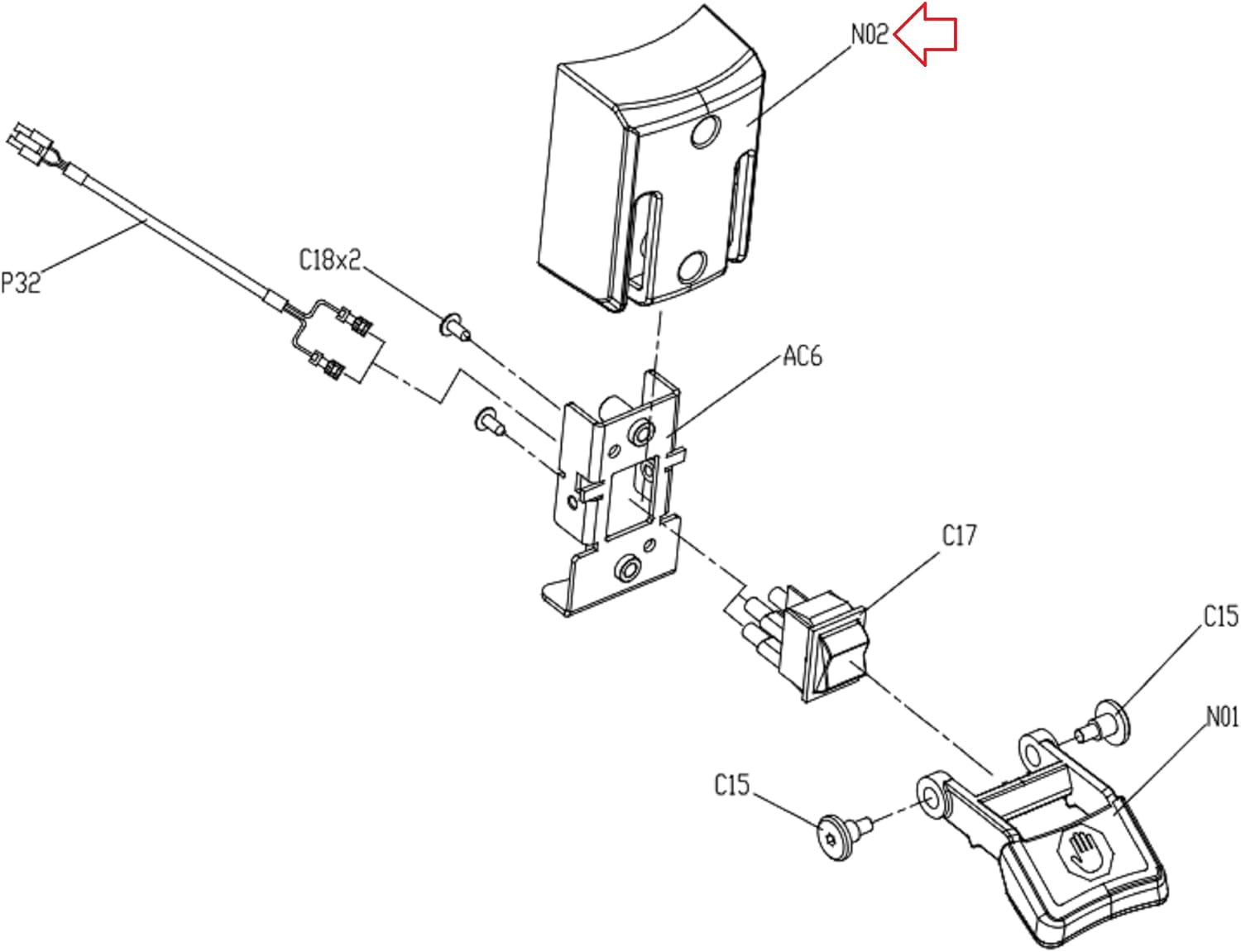 N02

P32

C18x2

AC6

C17

C15

N01

C15