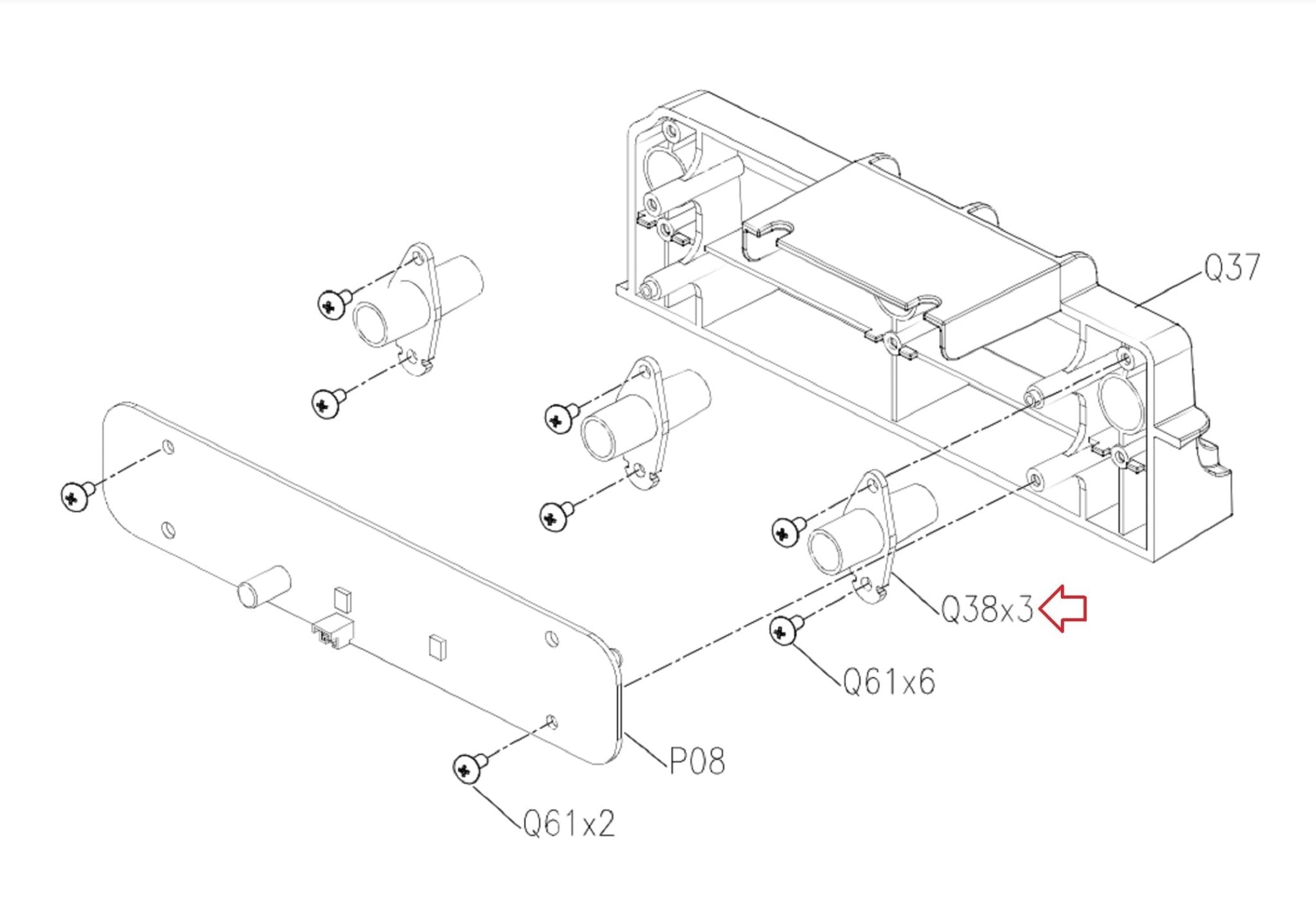 Q37

Q38x3

Q61x6

P08

Q61x2