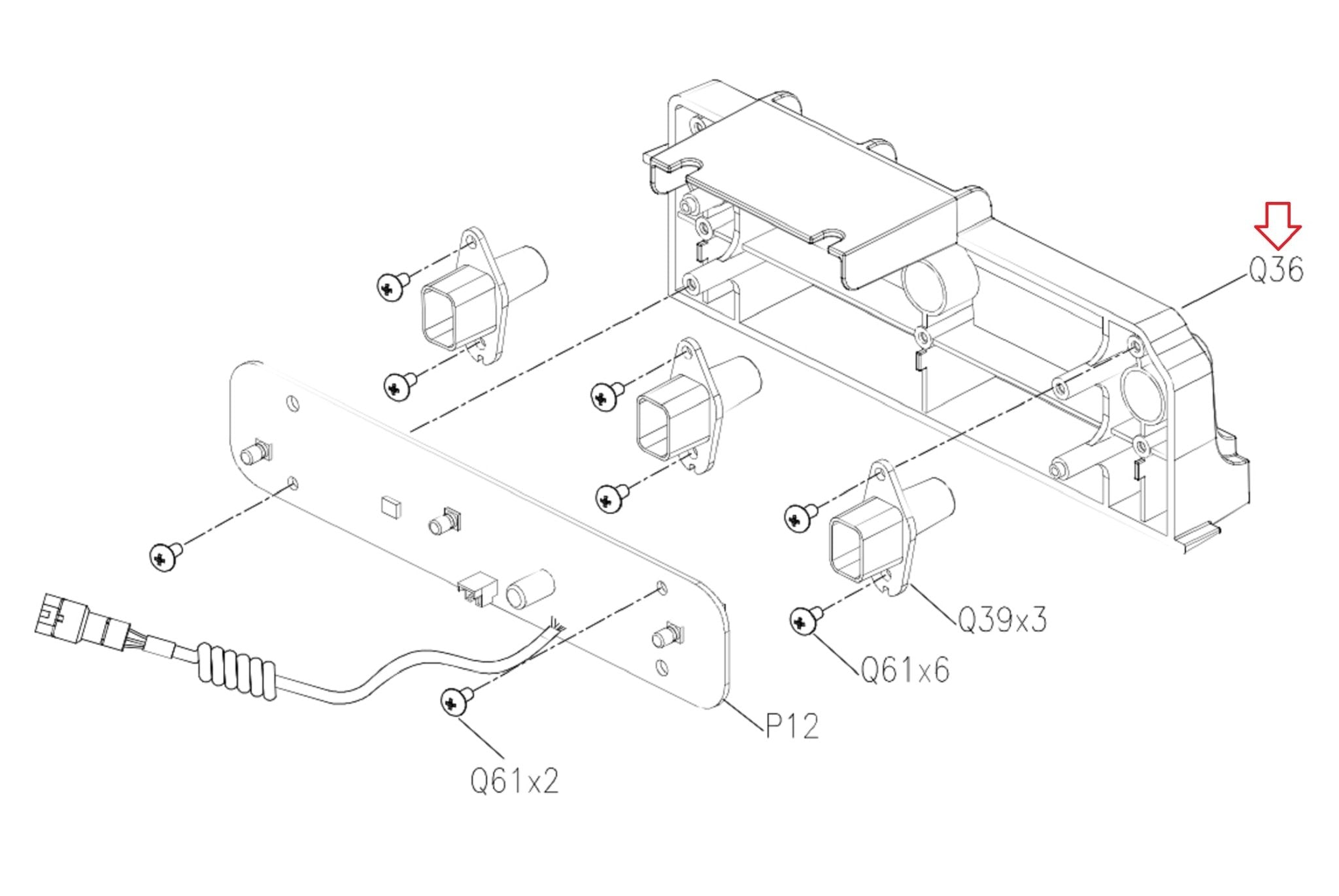 Q36

Q39x3

Q61x6

P12

Q61x2