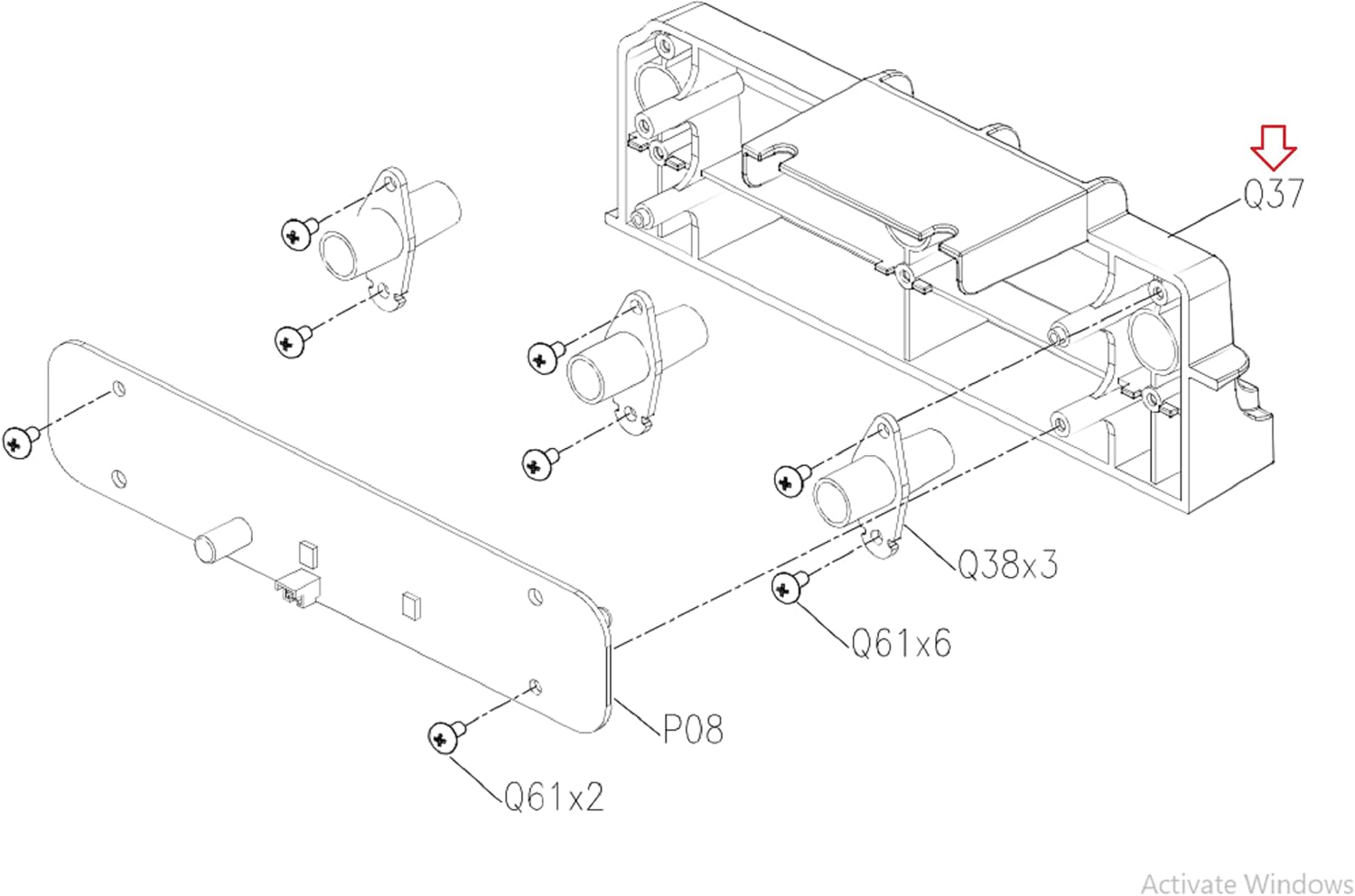 Q37

Q38x3

Q61x6

P08

Q61x2

Activate Windows