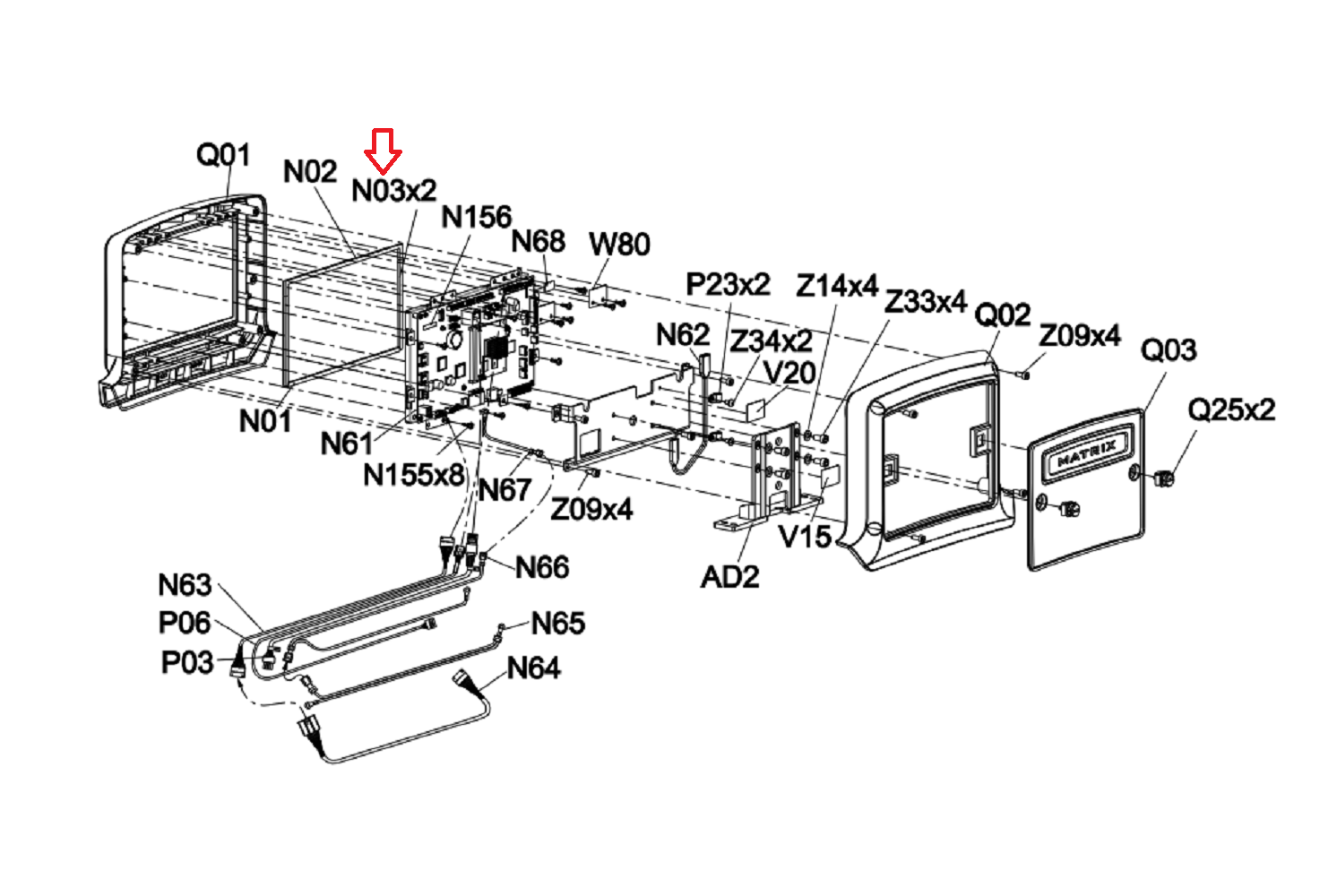 Q01
N02
N03x2
N156
N68
W80
P23x2
Z14x4
Z33x4
Q02
Z09x4
Q03
Q25x2
N62
Z34x2
V20
N01
N61
N155x8
N67
Z09x4
V15
AD2
MATRIX
N66
N63
P06
P03
N65
N64