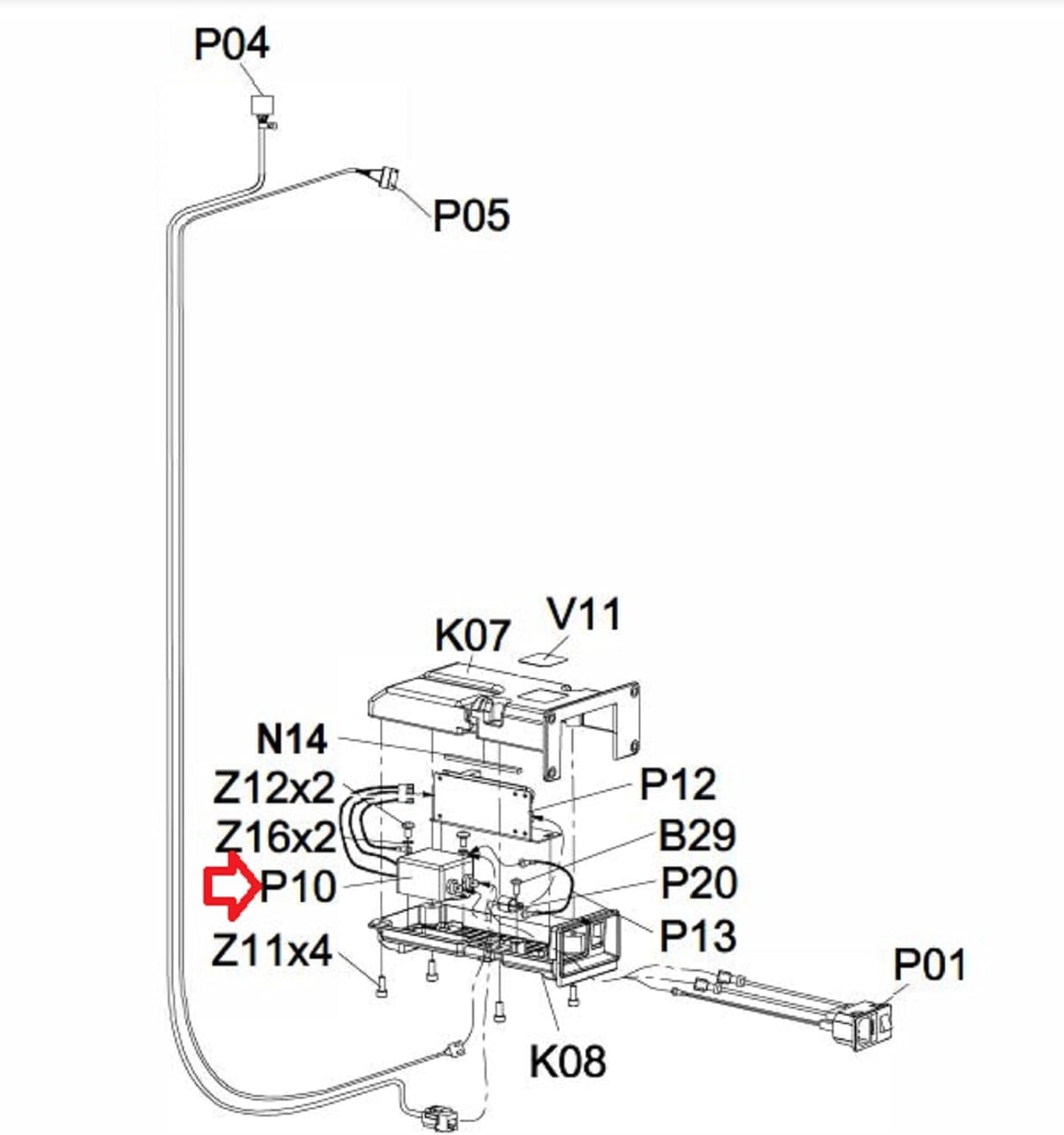 P04
P05
V11
K07
N14
Z12x2
P12
Z16x2
B29
P10
P20
P13
Z11x4
P01
K08