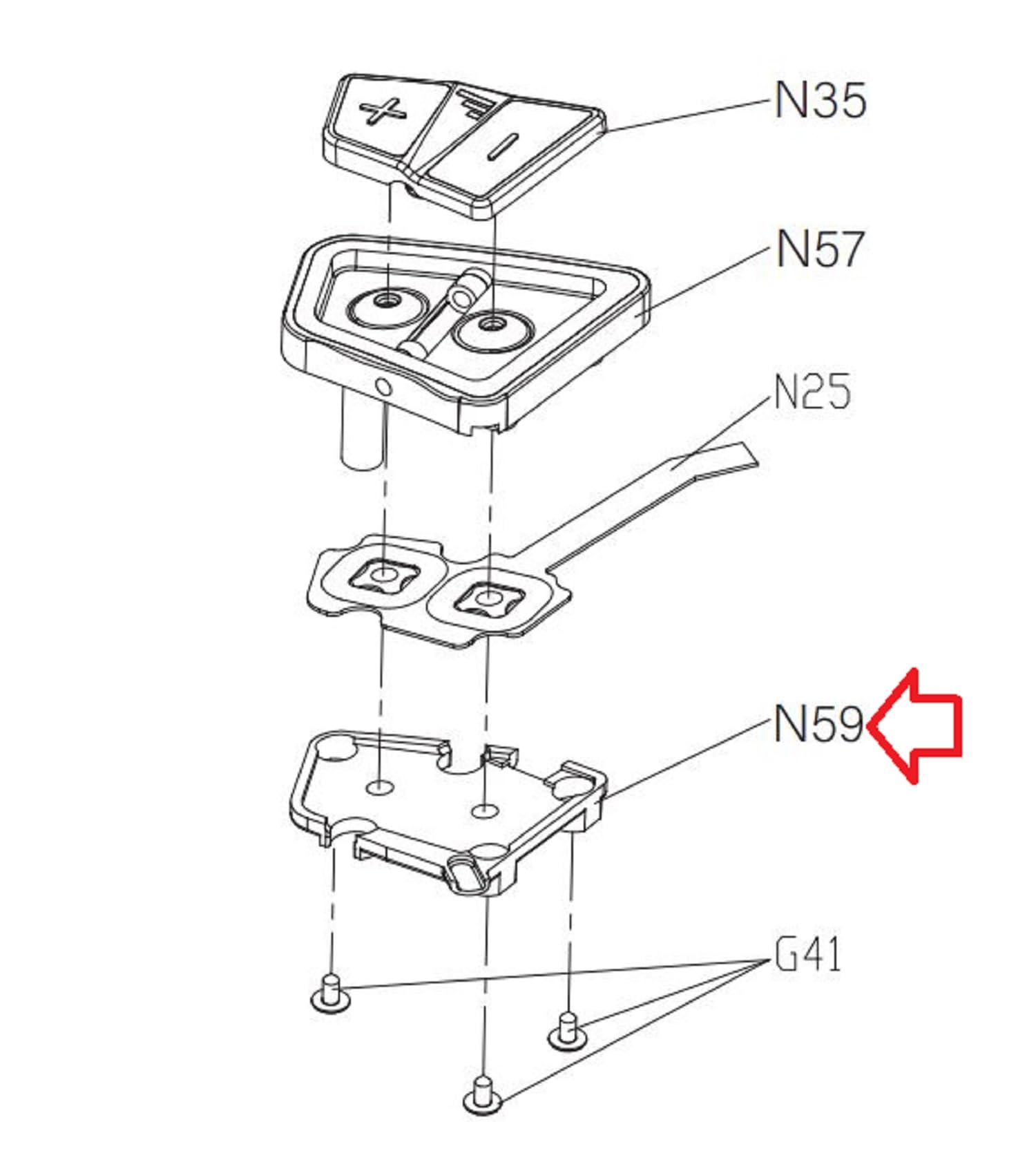 N35

N57

N25

N59

G41