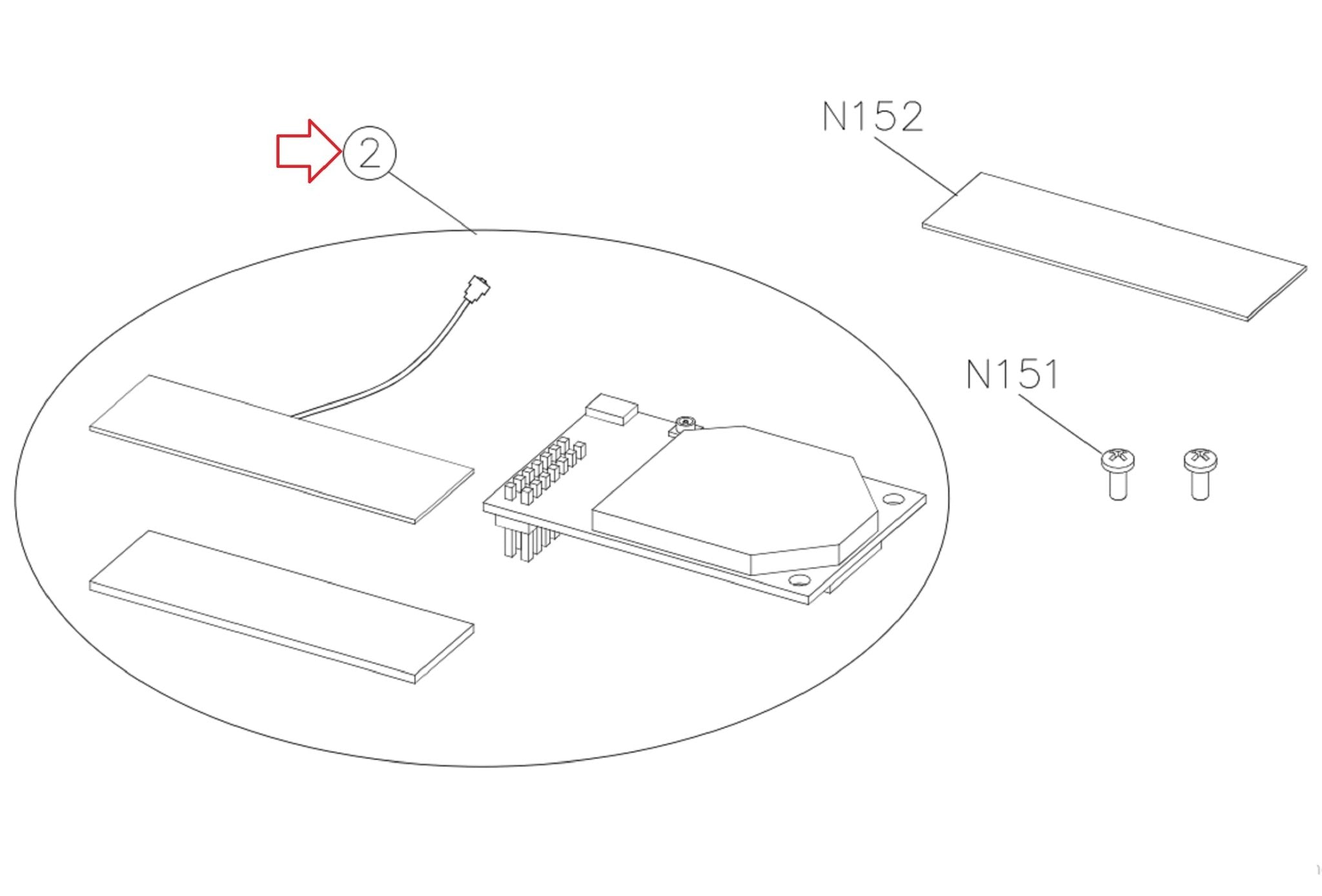 2

N152

N151