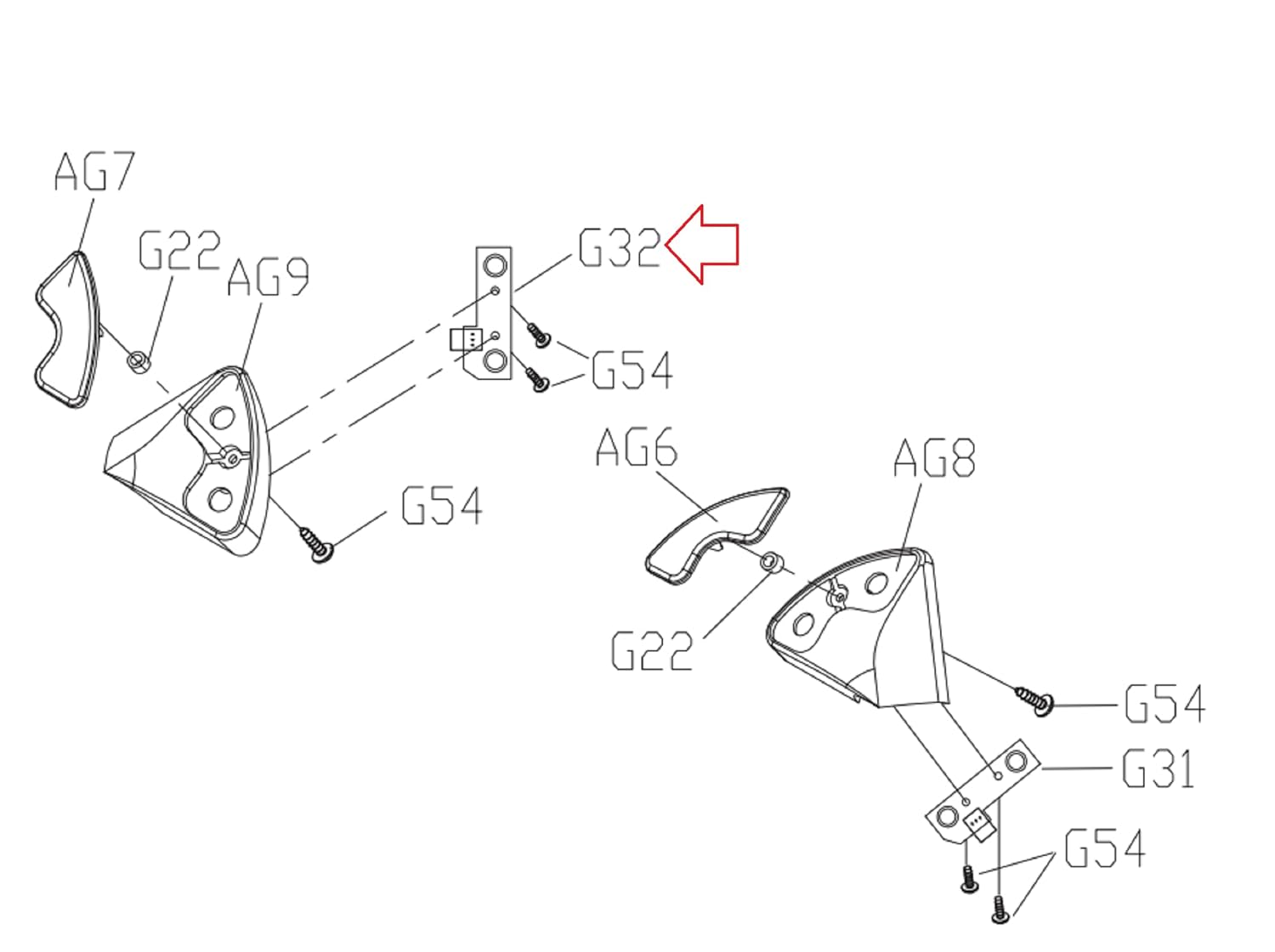 AG7
G22
AG9
G32
G54
G54
AG6
AG8
G22
G54
G31
G54