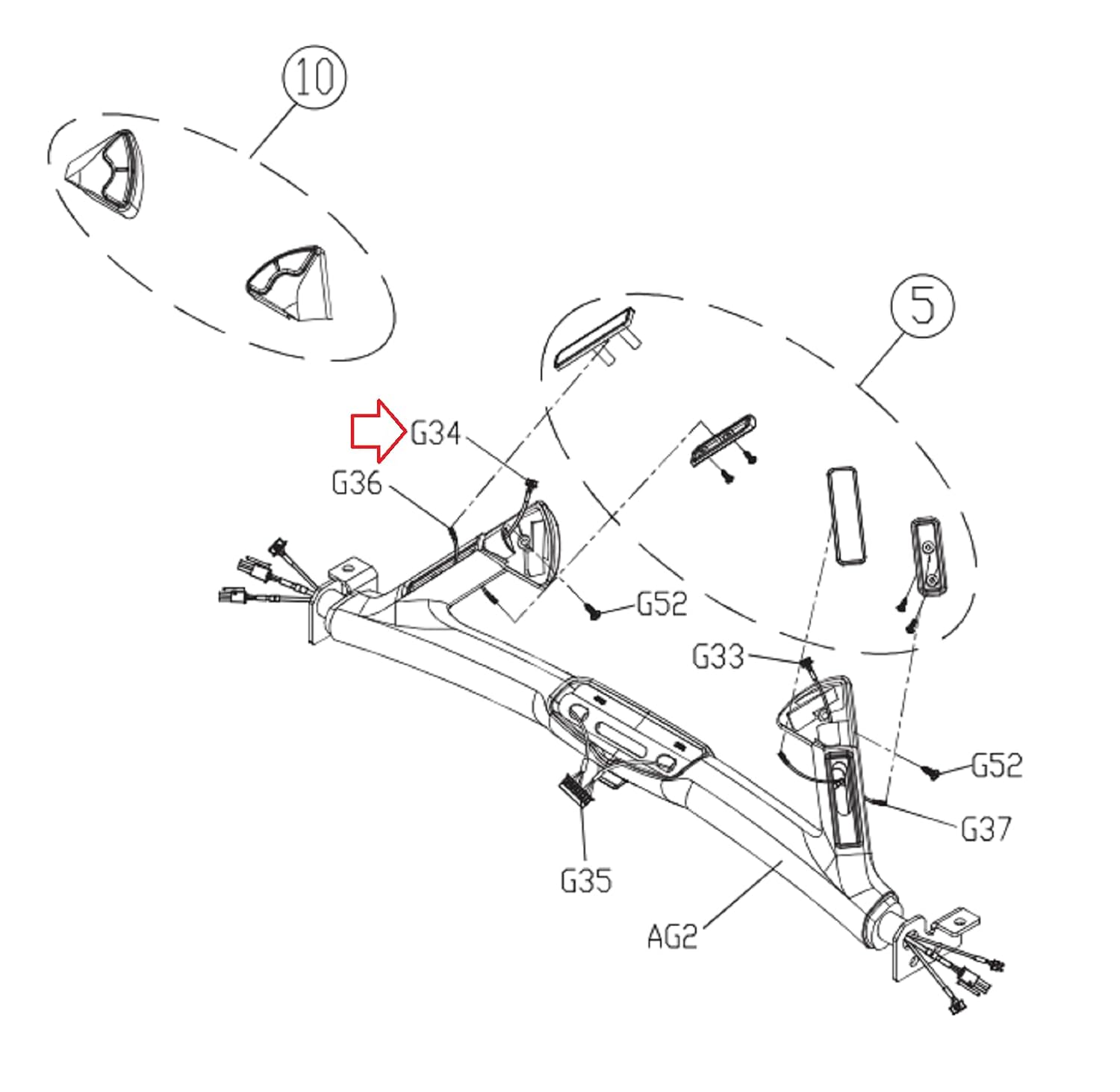 10

5

G34

G36

G52

G33

G52

G37

G35

AG2