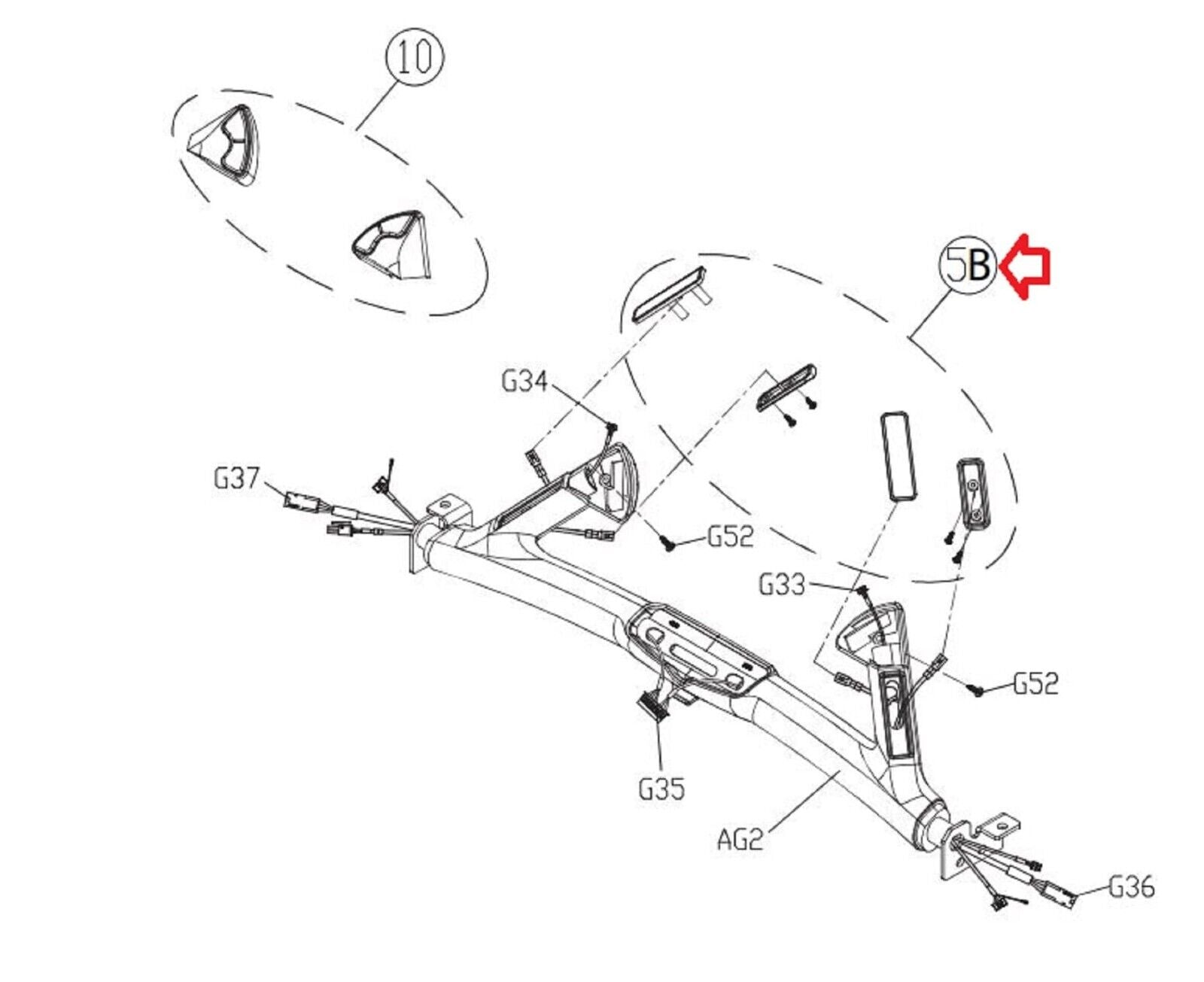 10

5B

G34

G37

G52

G33

G52

G35

AG2

G36