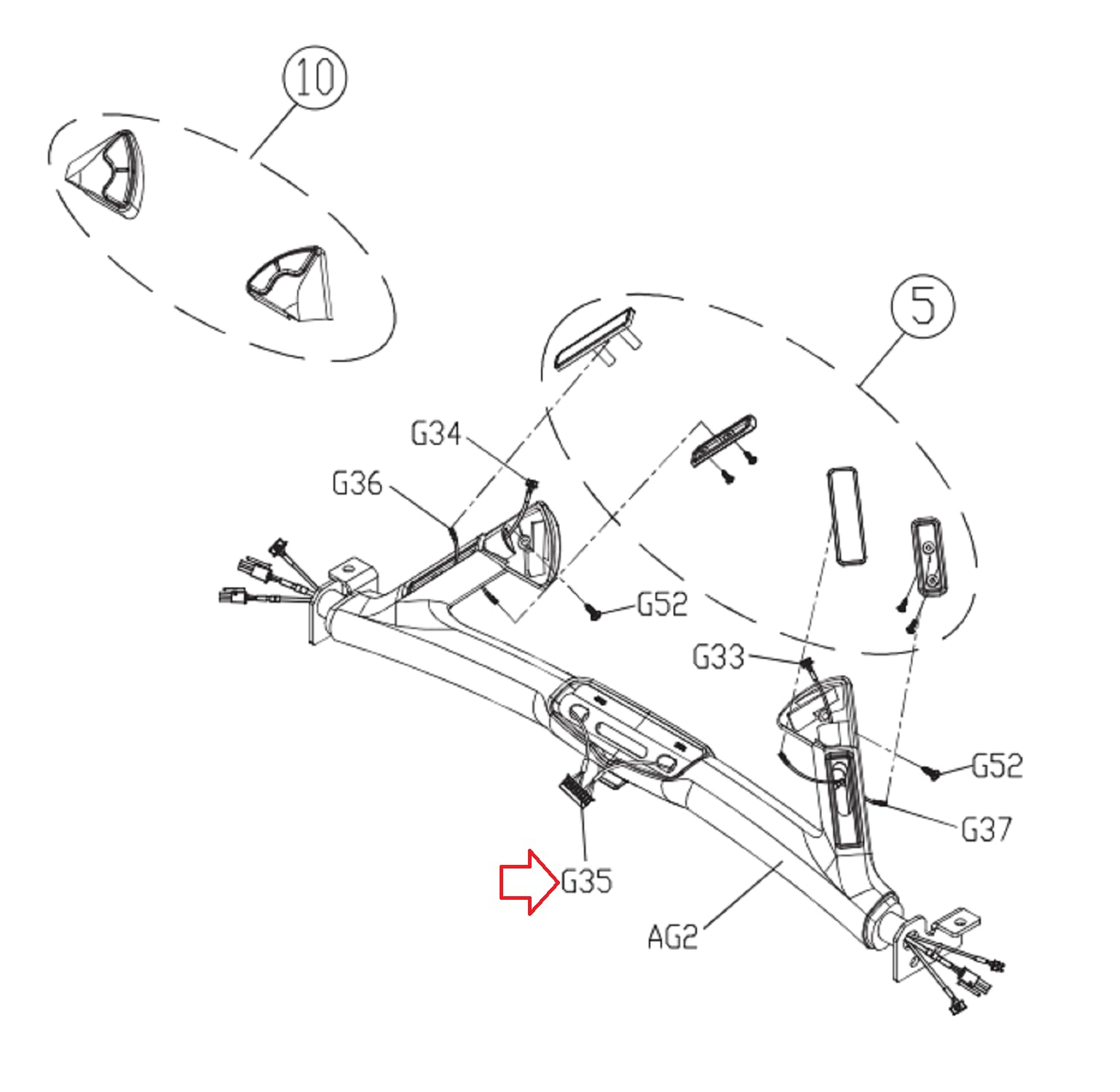 10

5

G34

G36

G52

G33

G52

G37

G35

AG2