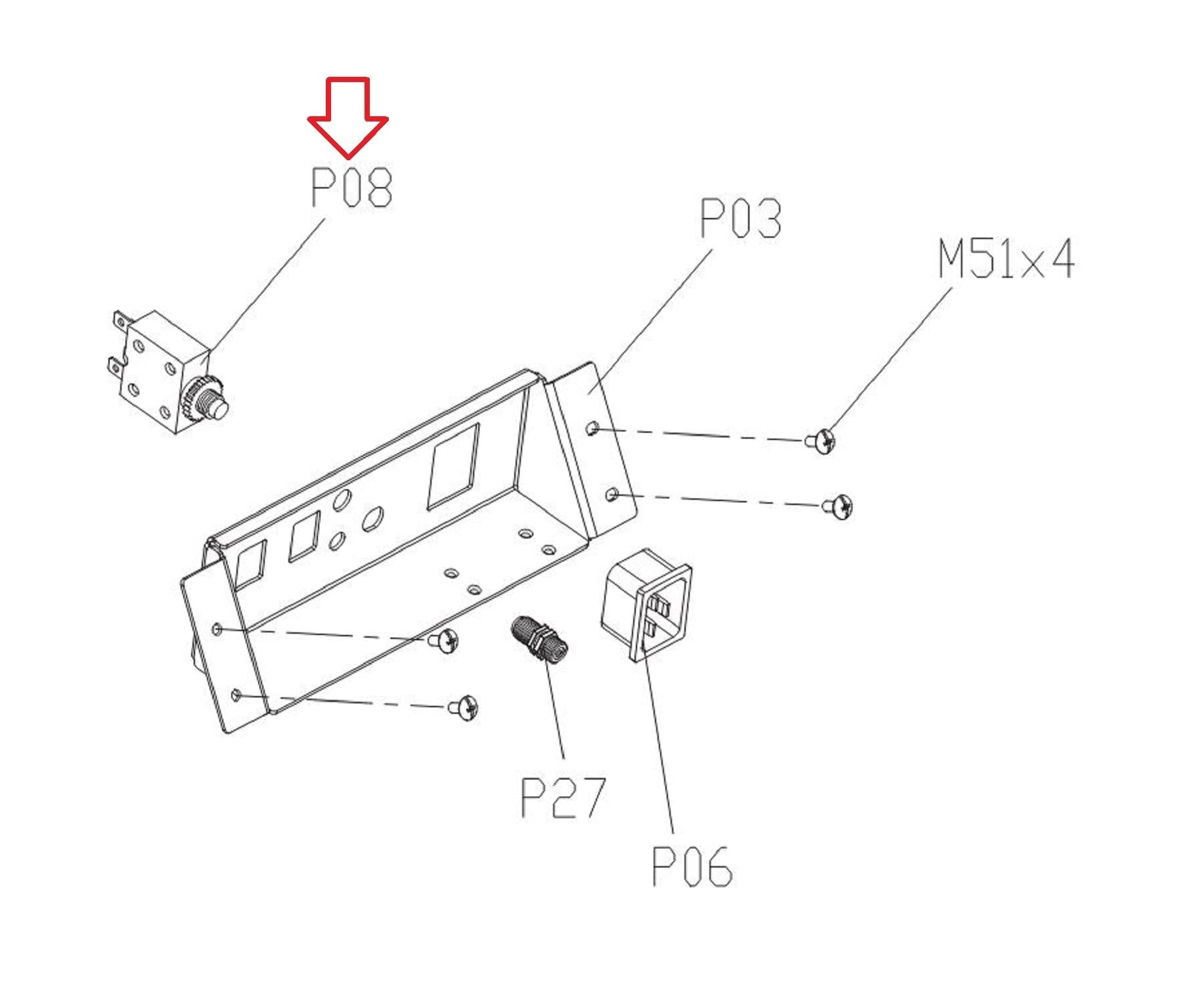 P08

P03

M51x4

P27

P06