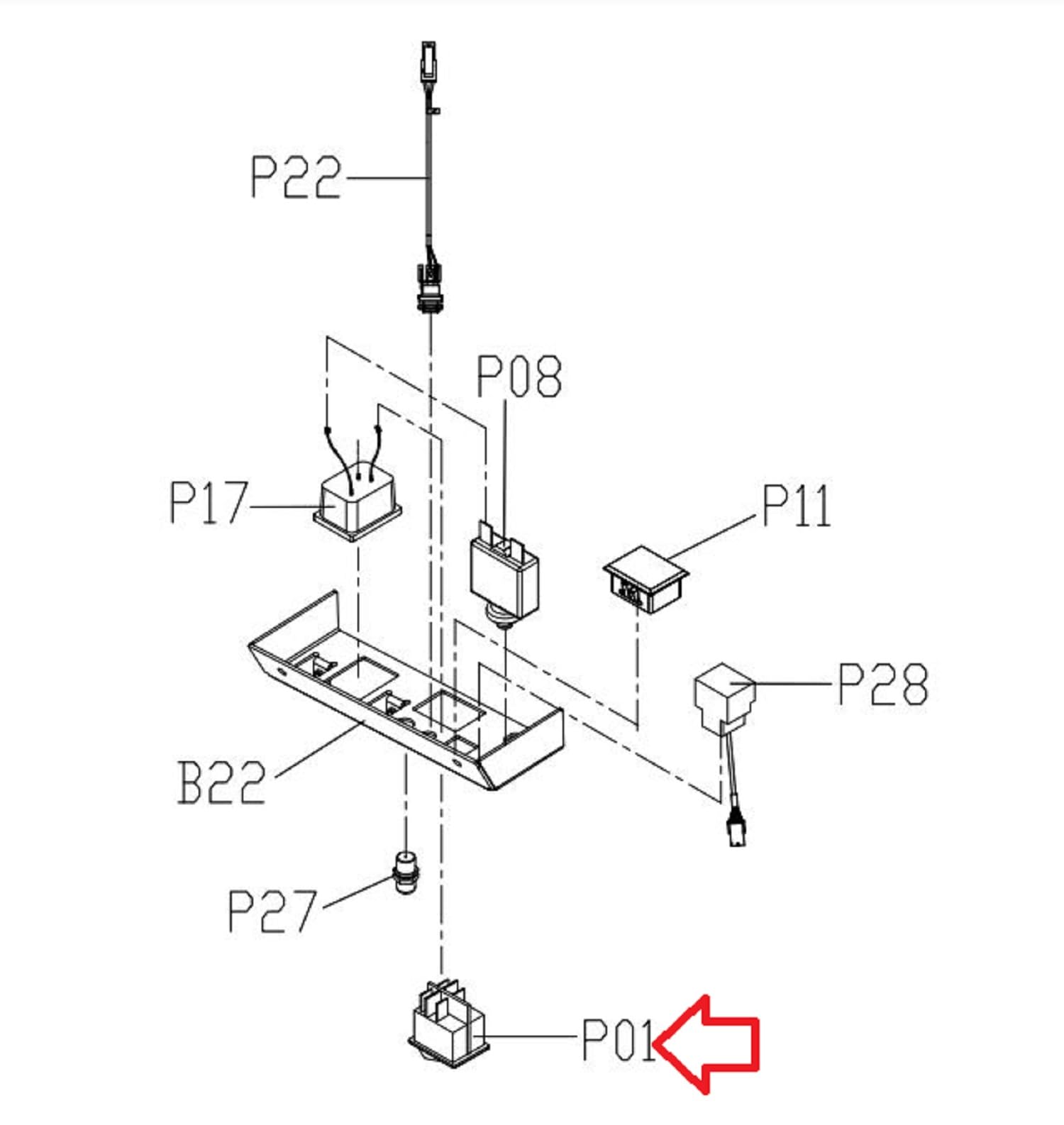 P22
P08
P17
P11
P28
B22
P27
P01