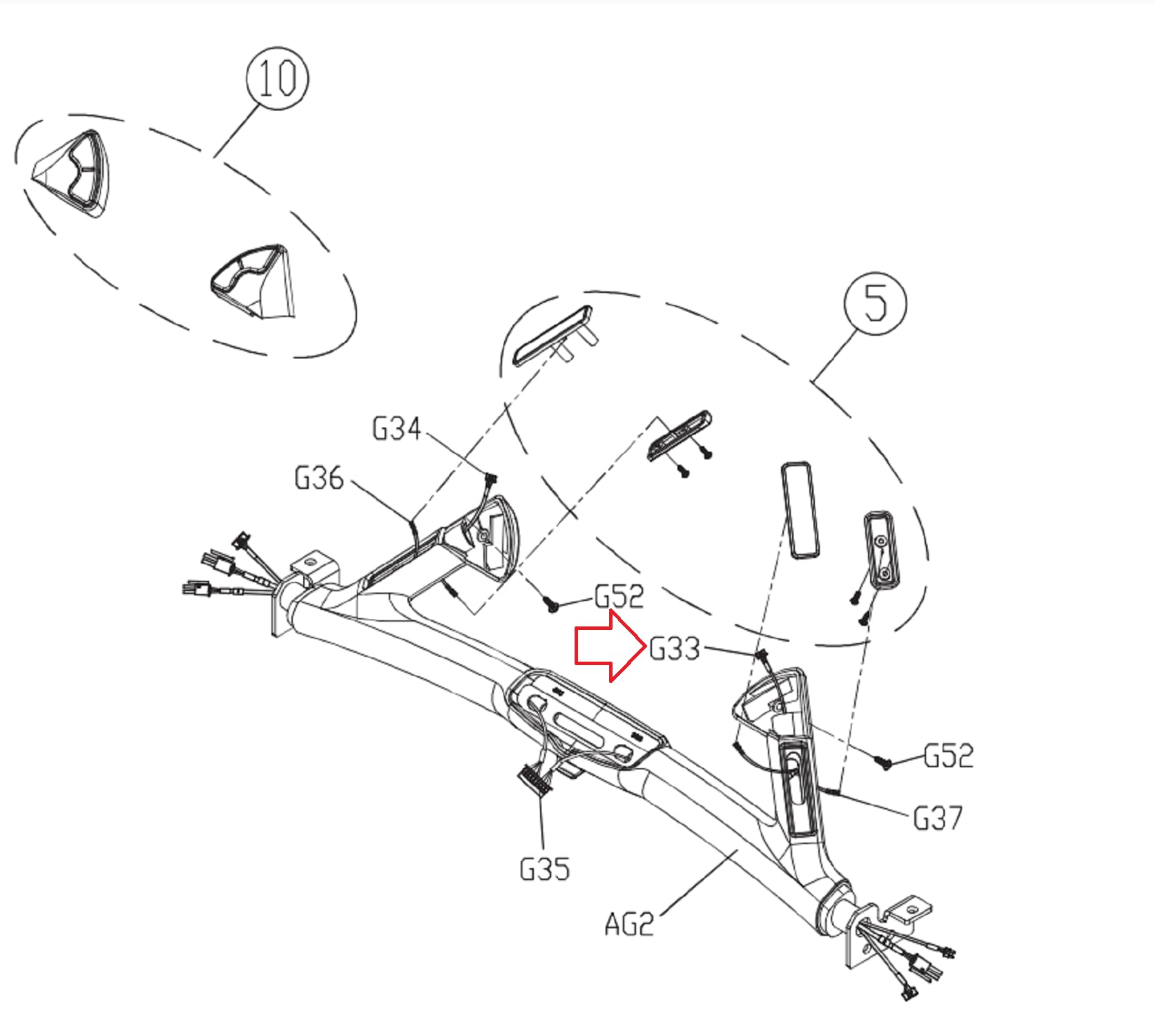 10
5
G34
G36
G52
G33
G52
G37
G35
AG2