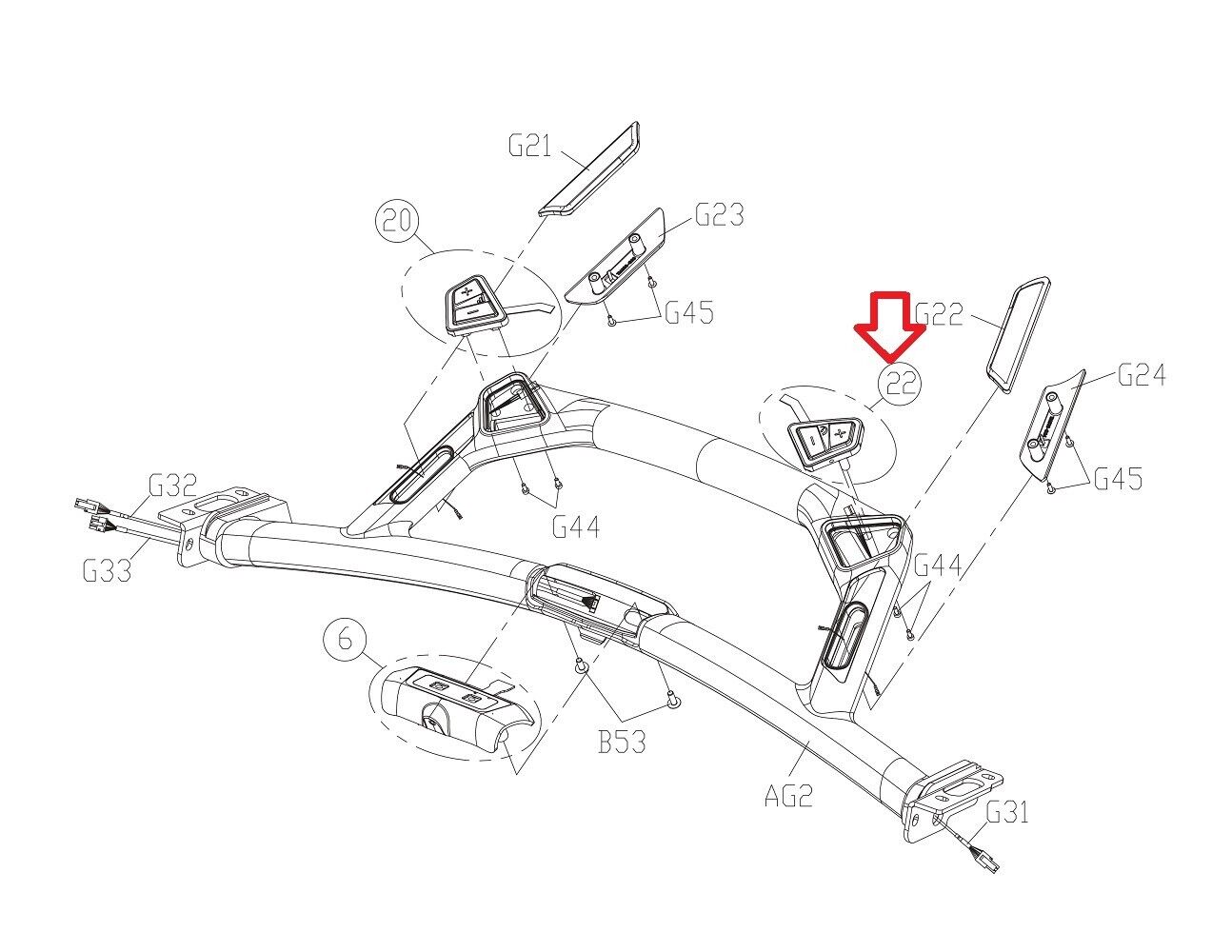 G21
20
G23
G45
G22
22
G24
G45
G32
G33
G44
G44
6
B53
AG2
G31