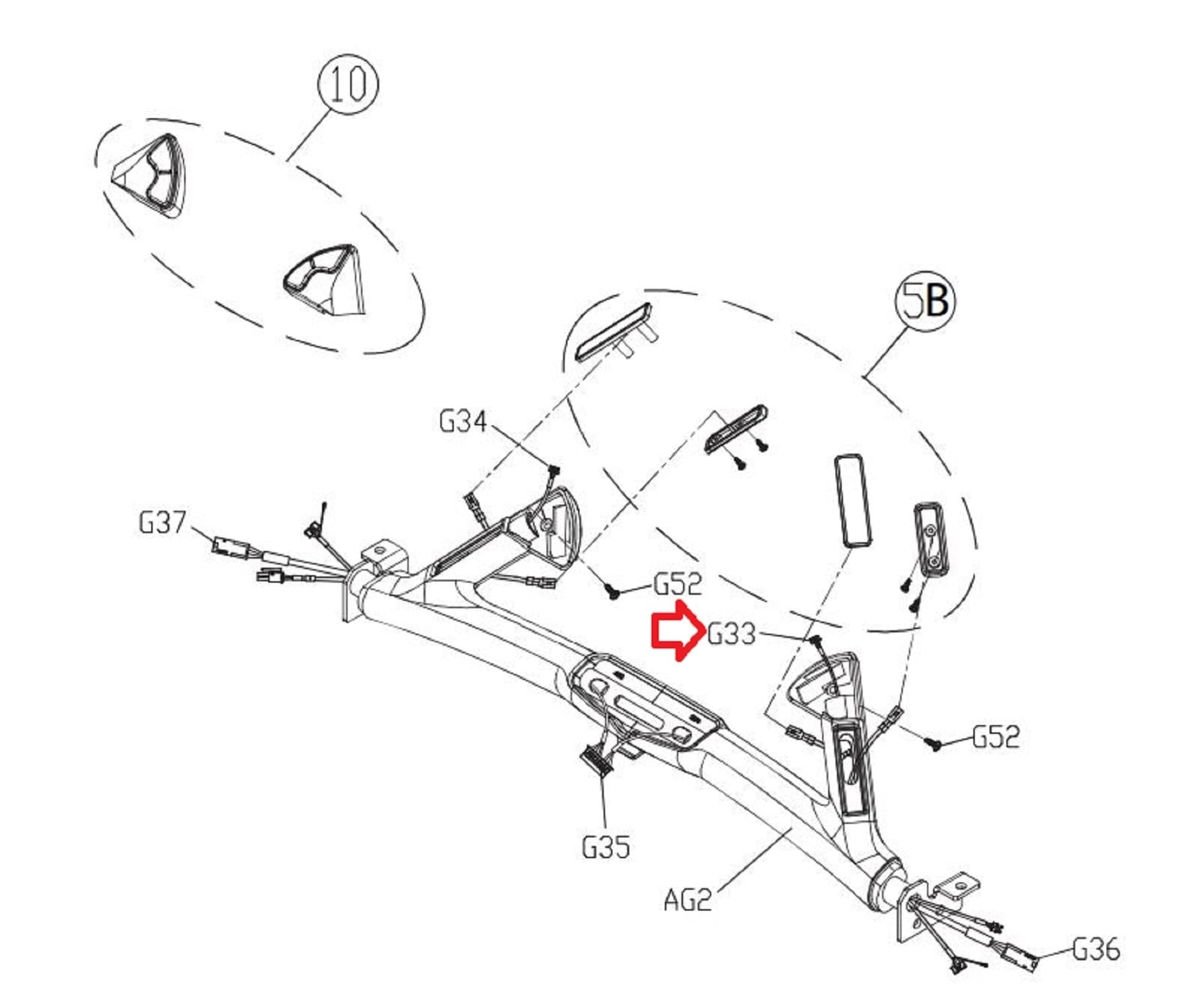 10

5B

G34

G37

G52

G33

G52

G35

AG2

G36