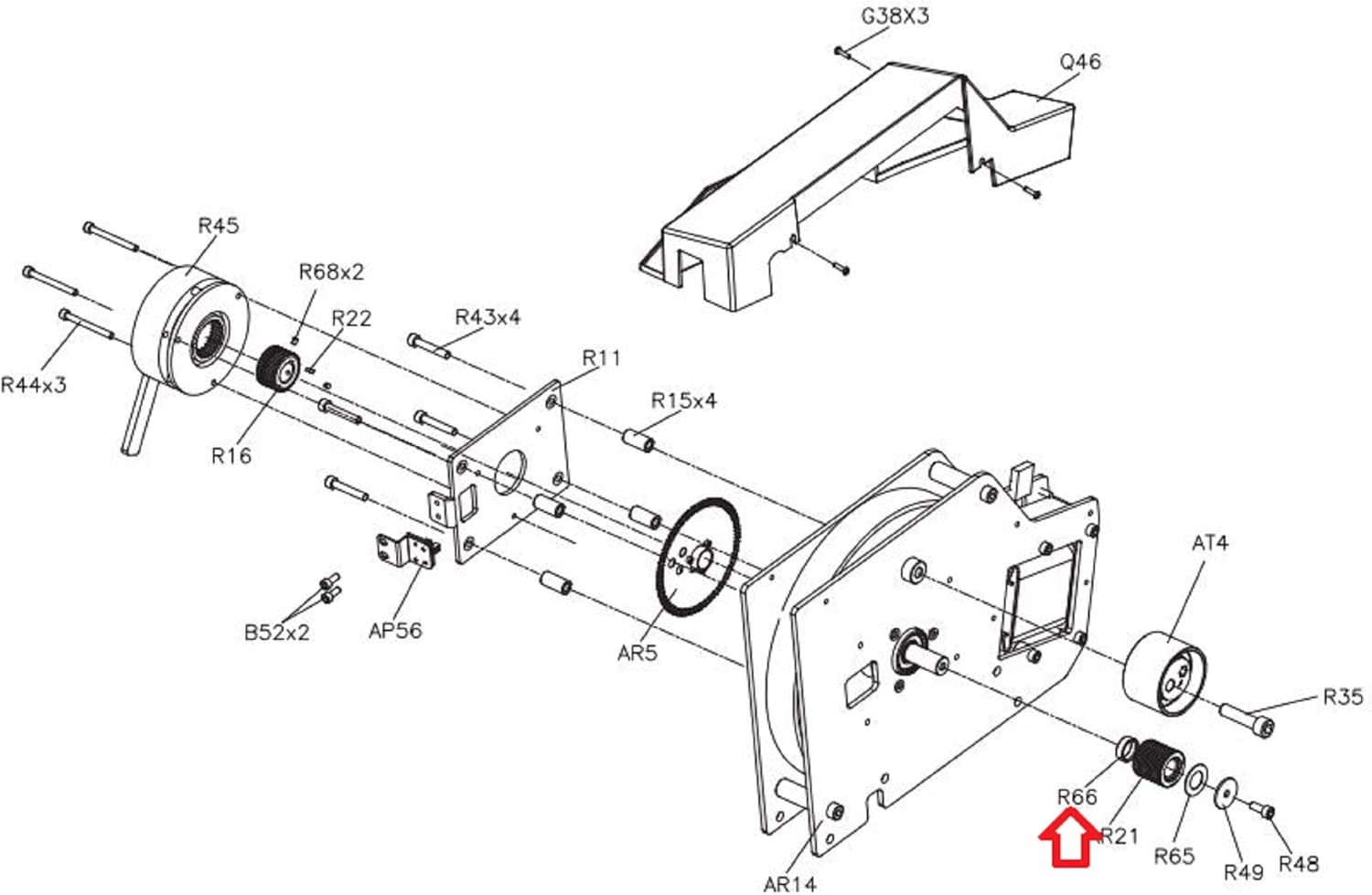 G38X3
Q46
R45
R68x2
R22
R43x4
R44x3
R11
R15x4
R16
B52x2
AP56
AR5
AT4
R35
R66
R21
R65
R49
R48
AR14