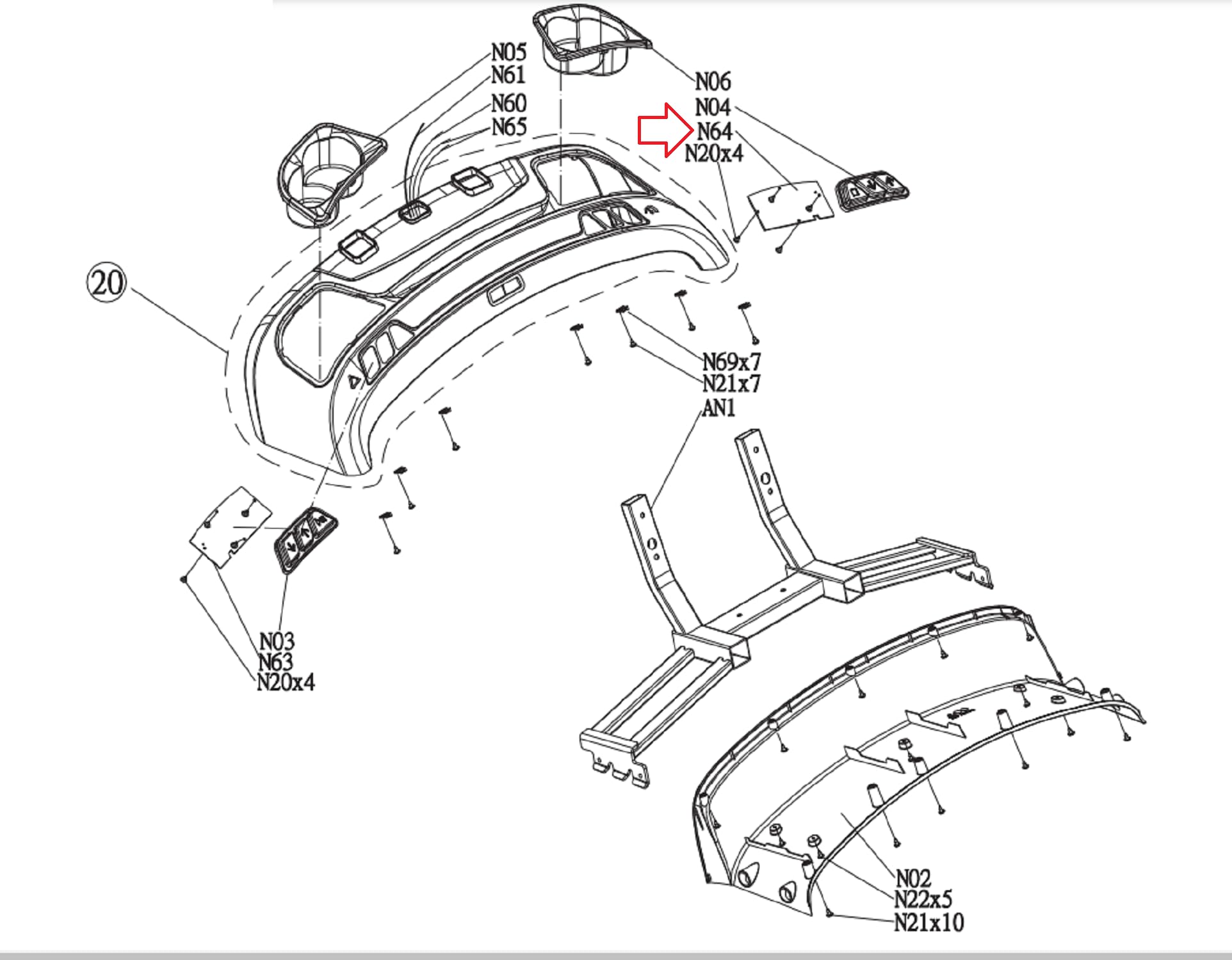 N05
N61
N60
N65
N06
N04
N64
N20x4
20
N69x7
N21x7
AN1
N03
N63
N20x4
N02
N22x5
N21x10