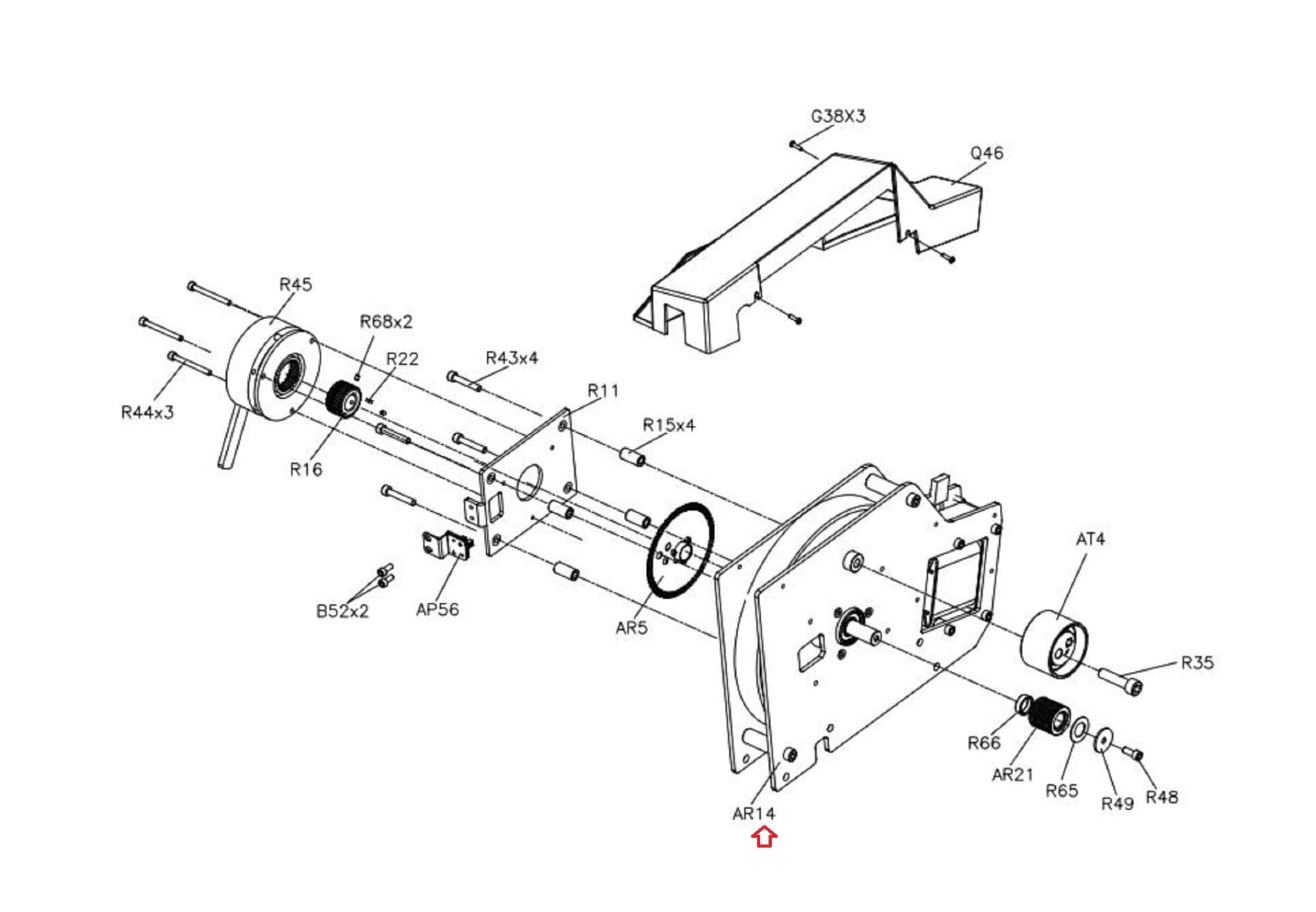 G38X3
Q46
R45
R68x2
R22
R43x4
R11
R44x3
R15x4
R16
AT4
B52x2
AP56
AR5
R35
R66
AR21
R65
R49
R48
AR14