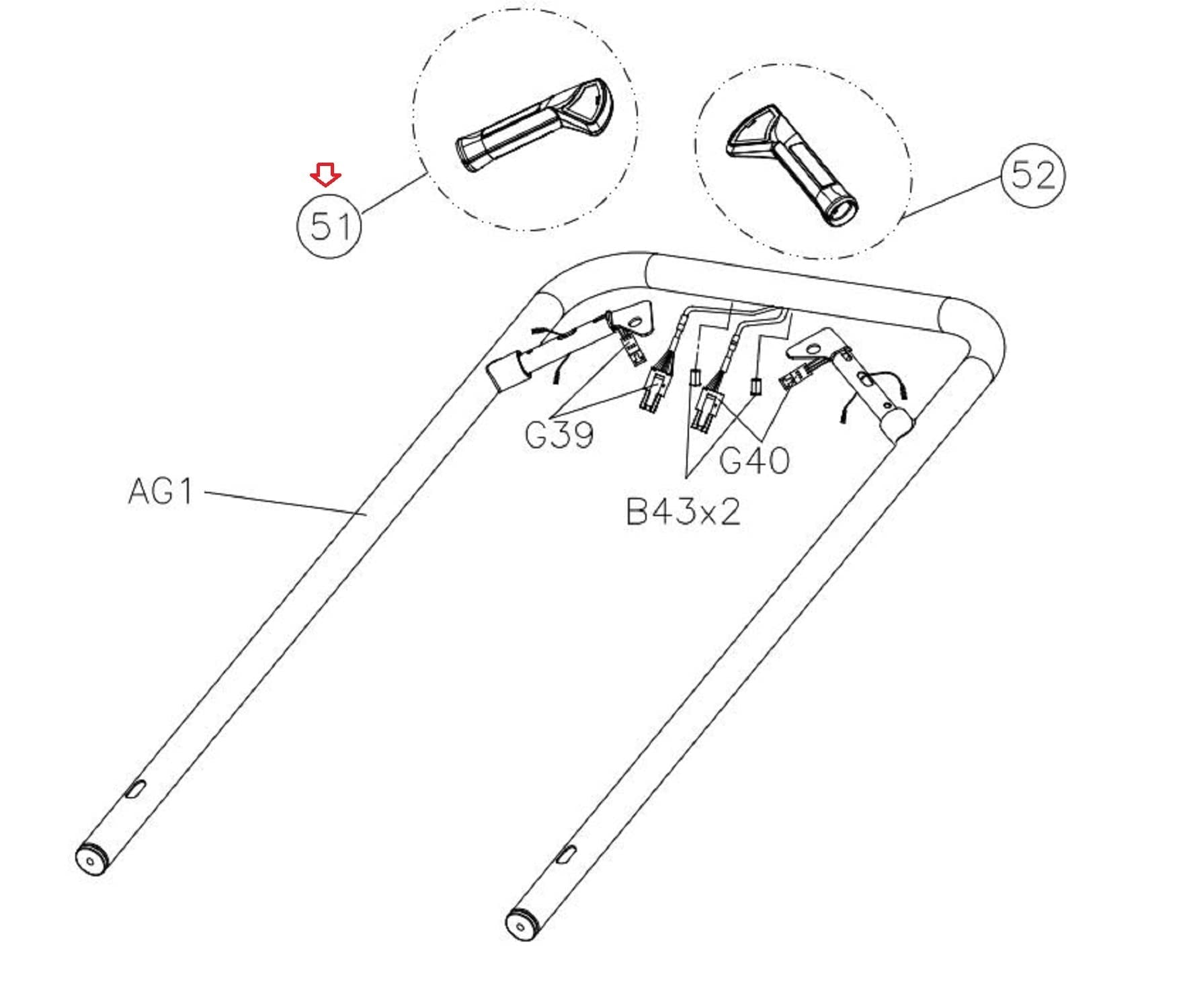 51

52

G39

G40

AG1

B43x2