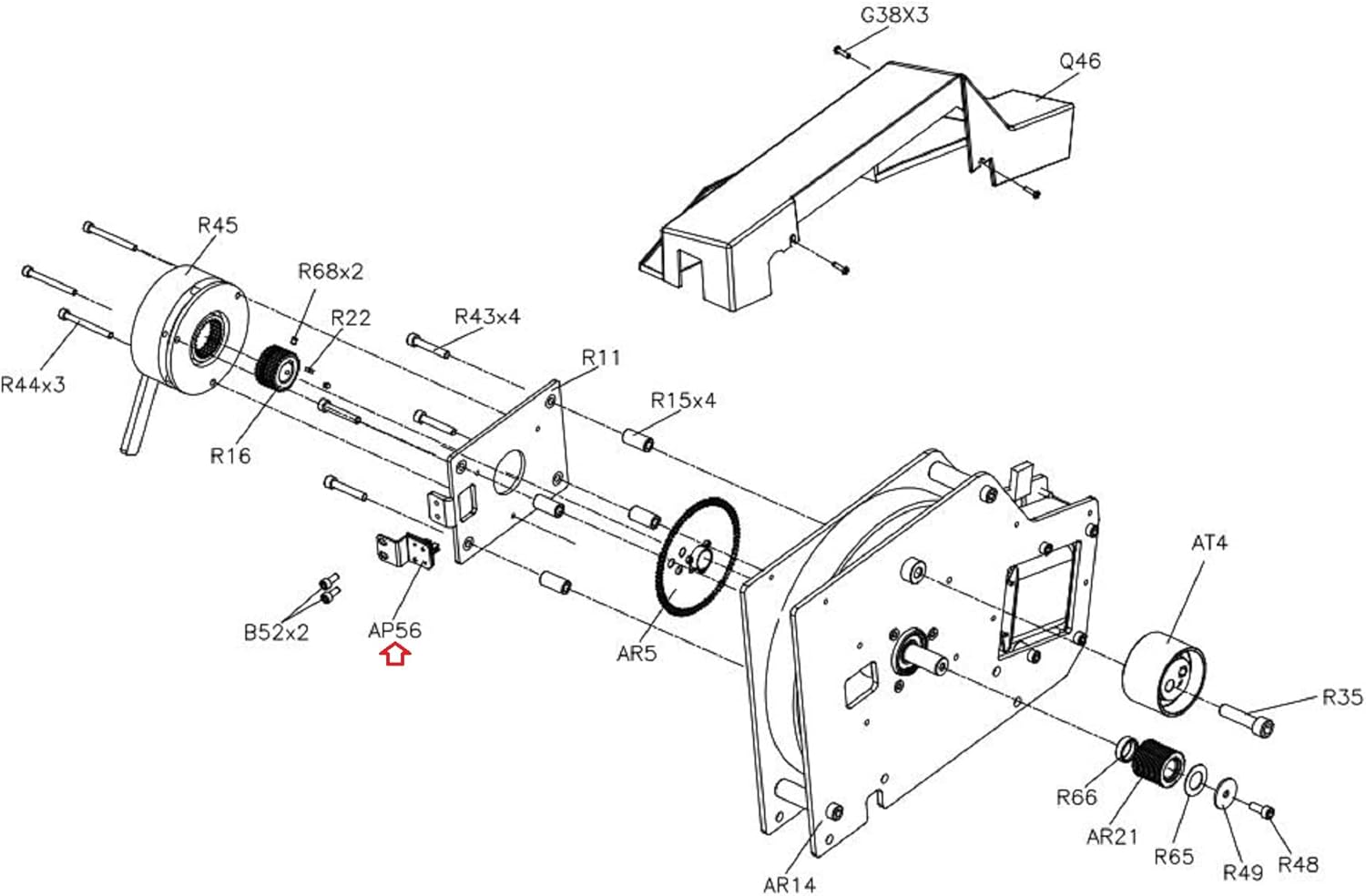 G38X3
Q46
R45
R68x2
R22
R43x4
R44x3
R11
R15x4
R16
AT4
B52x2
AP56
AR5
R35
R66
AR21
R65
R49
R48
AR14