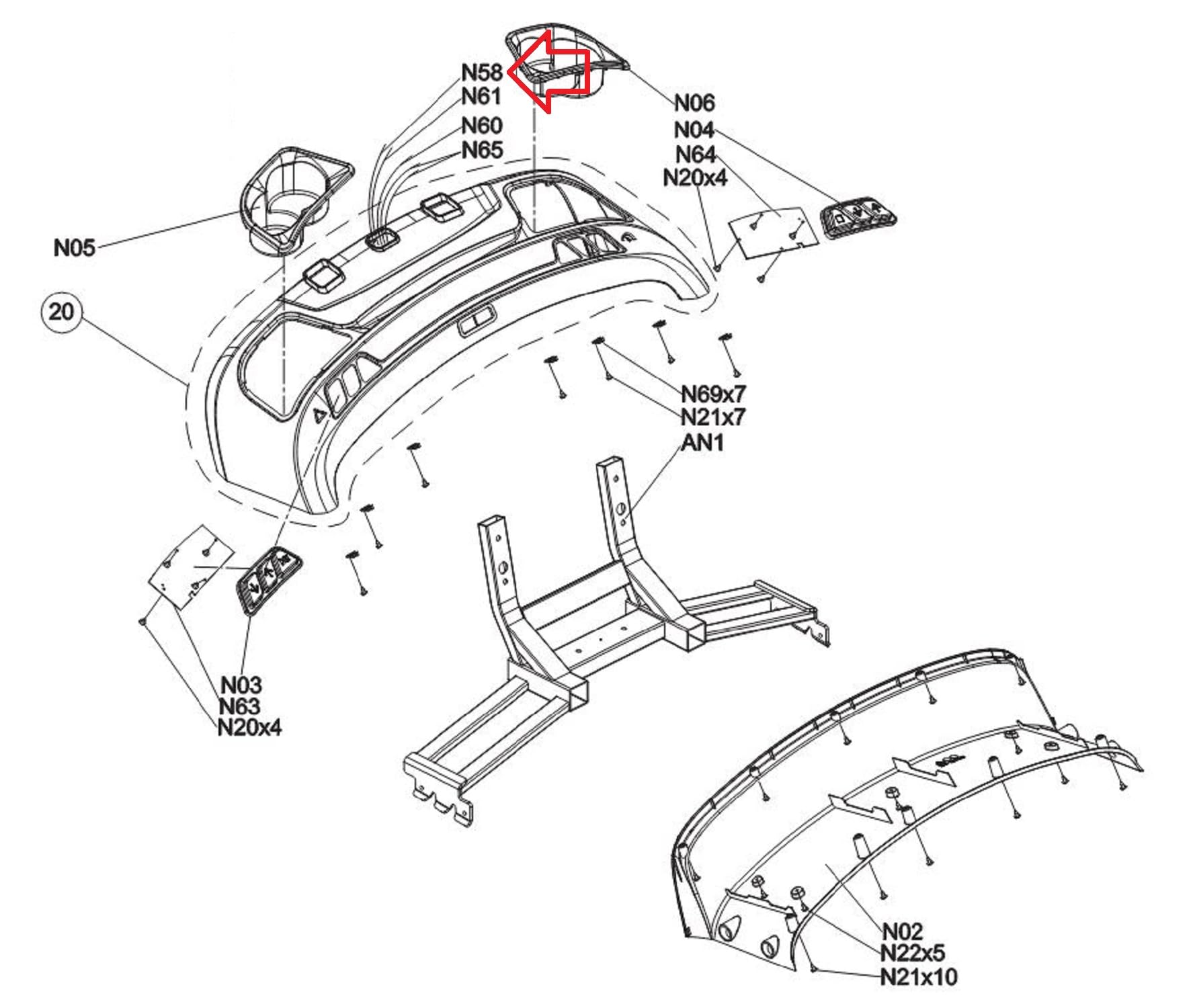 N58
N61
N60
N65
N06
N04
N64
N20x4
N05
20
N69x7
N21x7
AN1
N03
N63
N20x4
N02
N22x5
N21x10