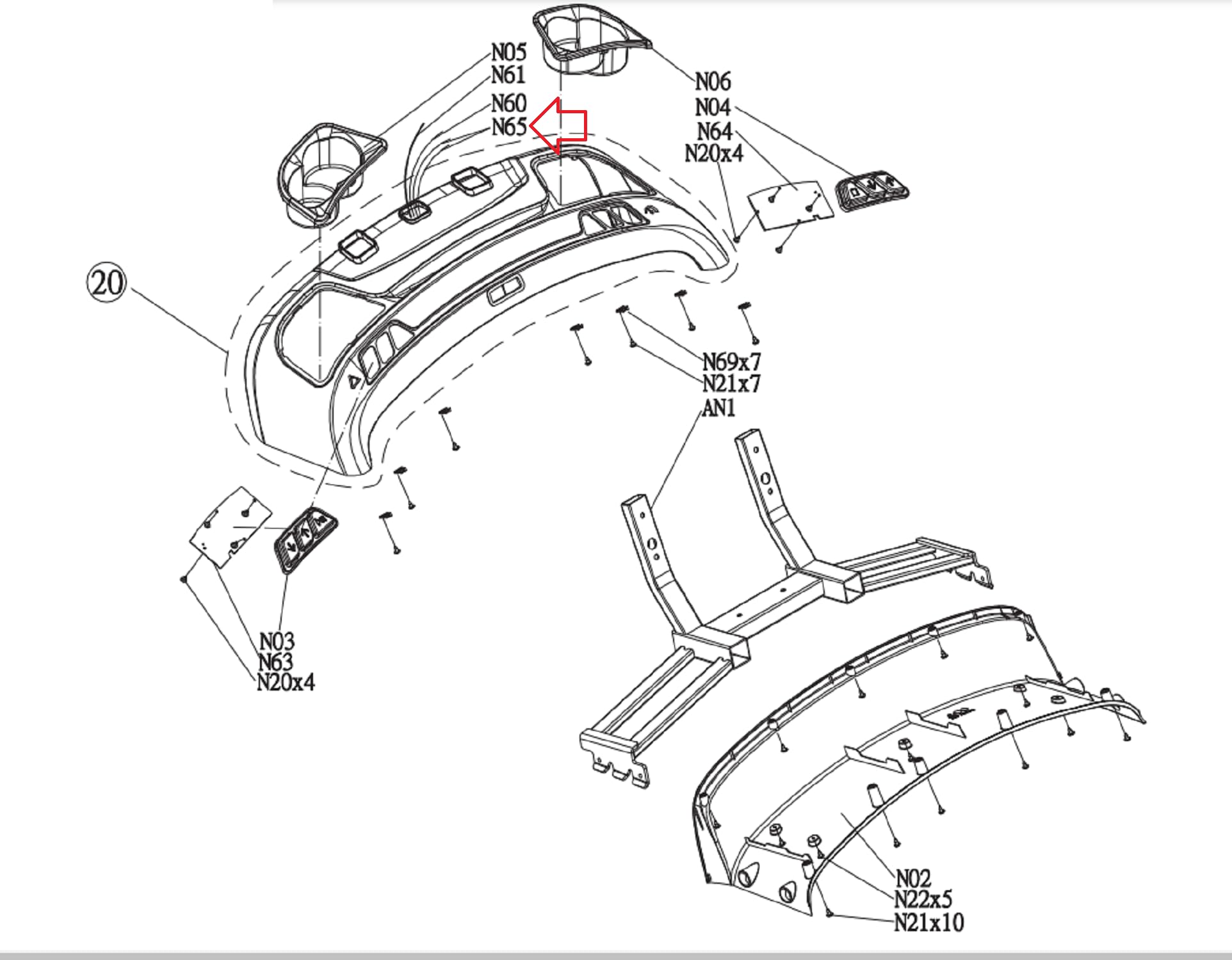 N05
N61
N60
N65
N06
N04
N64
N20x4
20
N69x7
N21x7
AN1
N03
N63
N20x4
N02
N22x5
N21x10