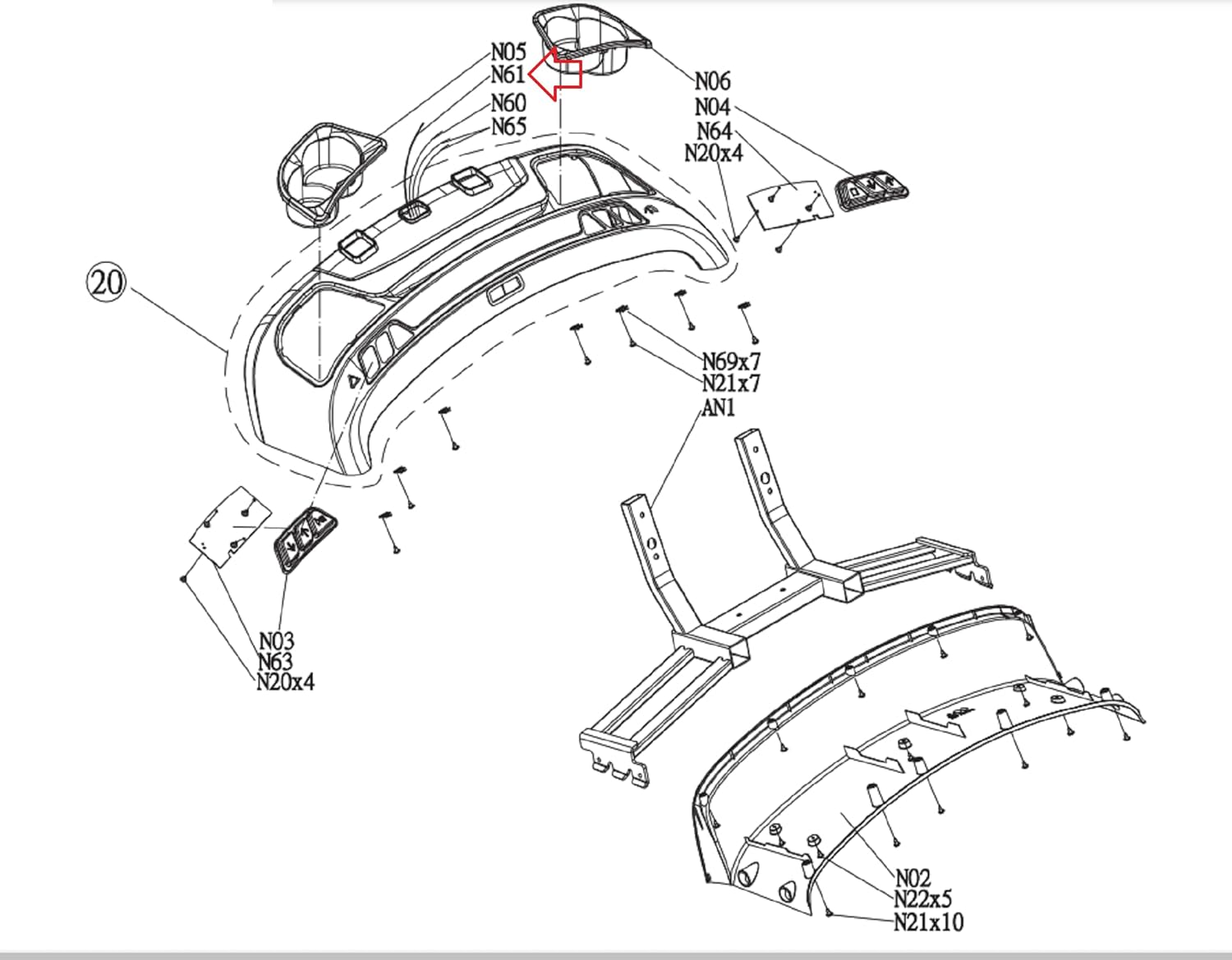 N05
N61
N60
N65
N06
N04
N64
N20x4
20
N69x7
N21x7
AN1
N03
N63
N20x4
N02
N22x5
N21x10