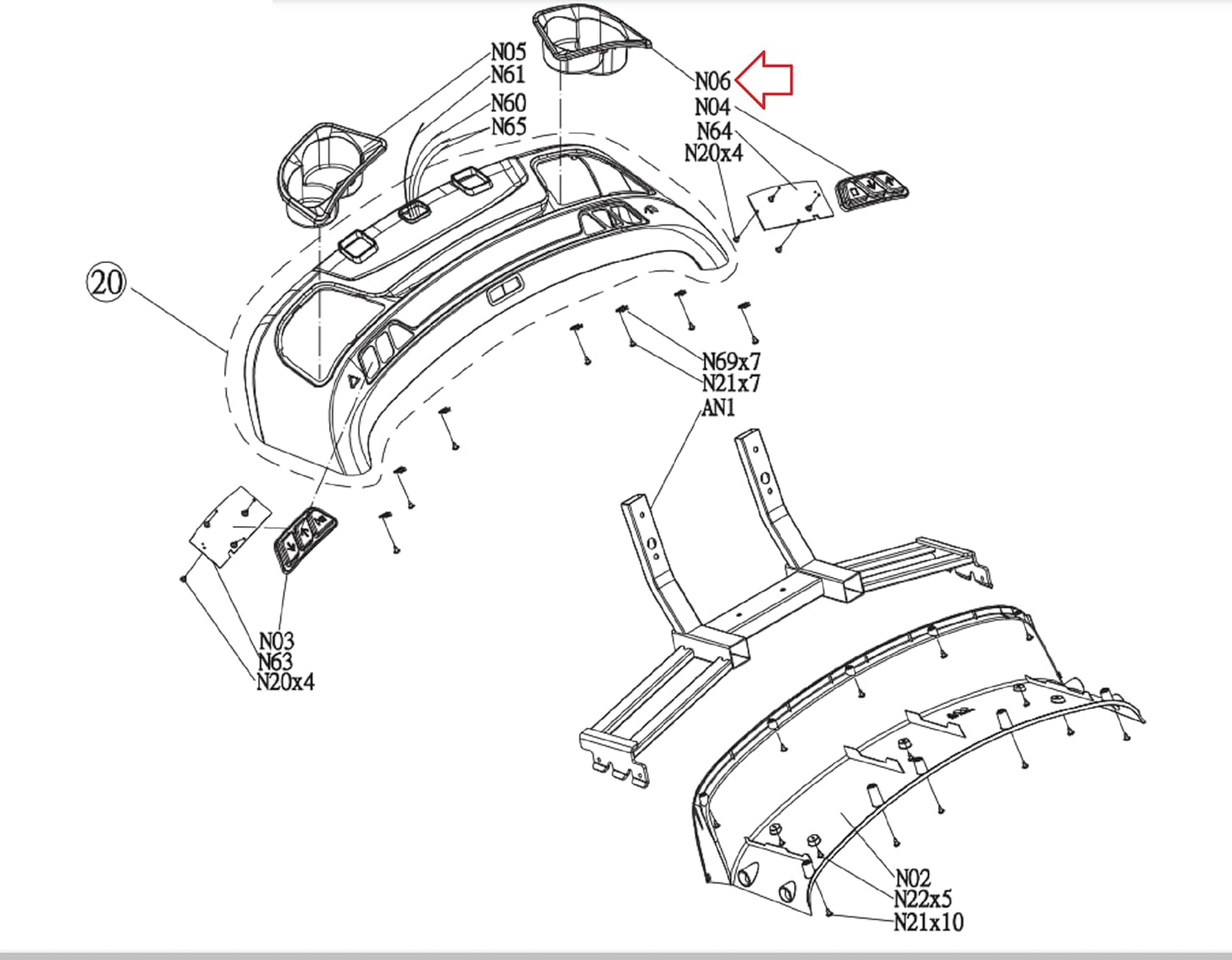 N05
N61
N60
N65
N06
N04
N64
N20x4
20
N69x7
N21x7
AN1
N03
N63
N20x4
N02
N22x5
N21x10