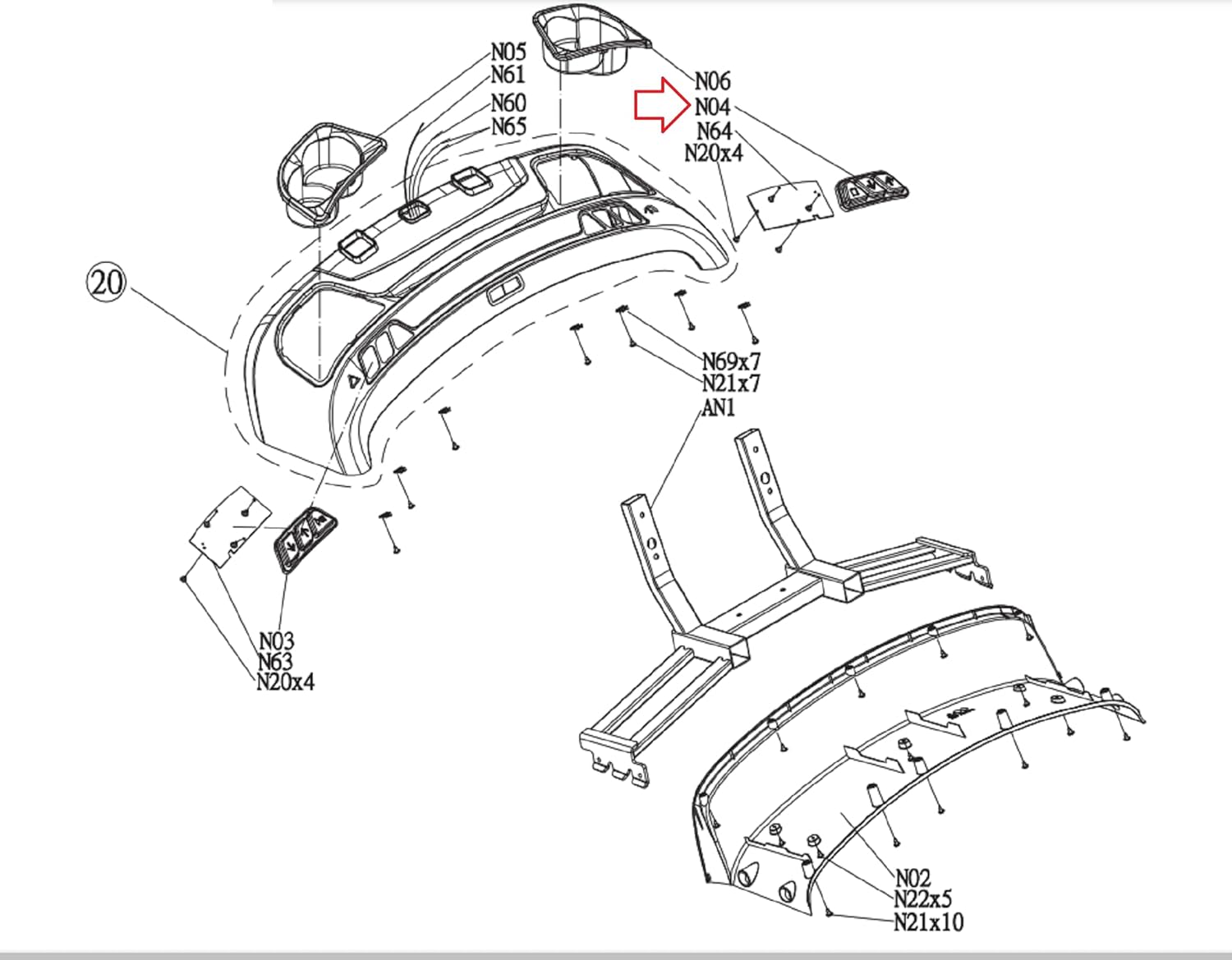 N05
N61
N60
N65
N06
N04
N64
N20x4
20
N69x7
N21x7
AN1
N03
N63
N20x4
N02
N22x5
N21x10