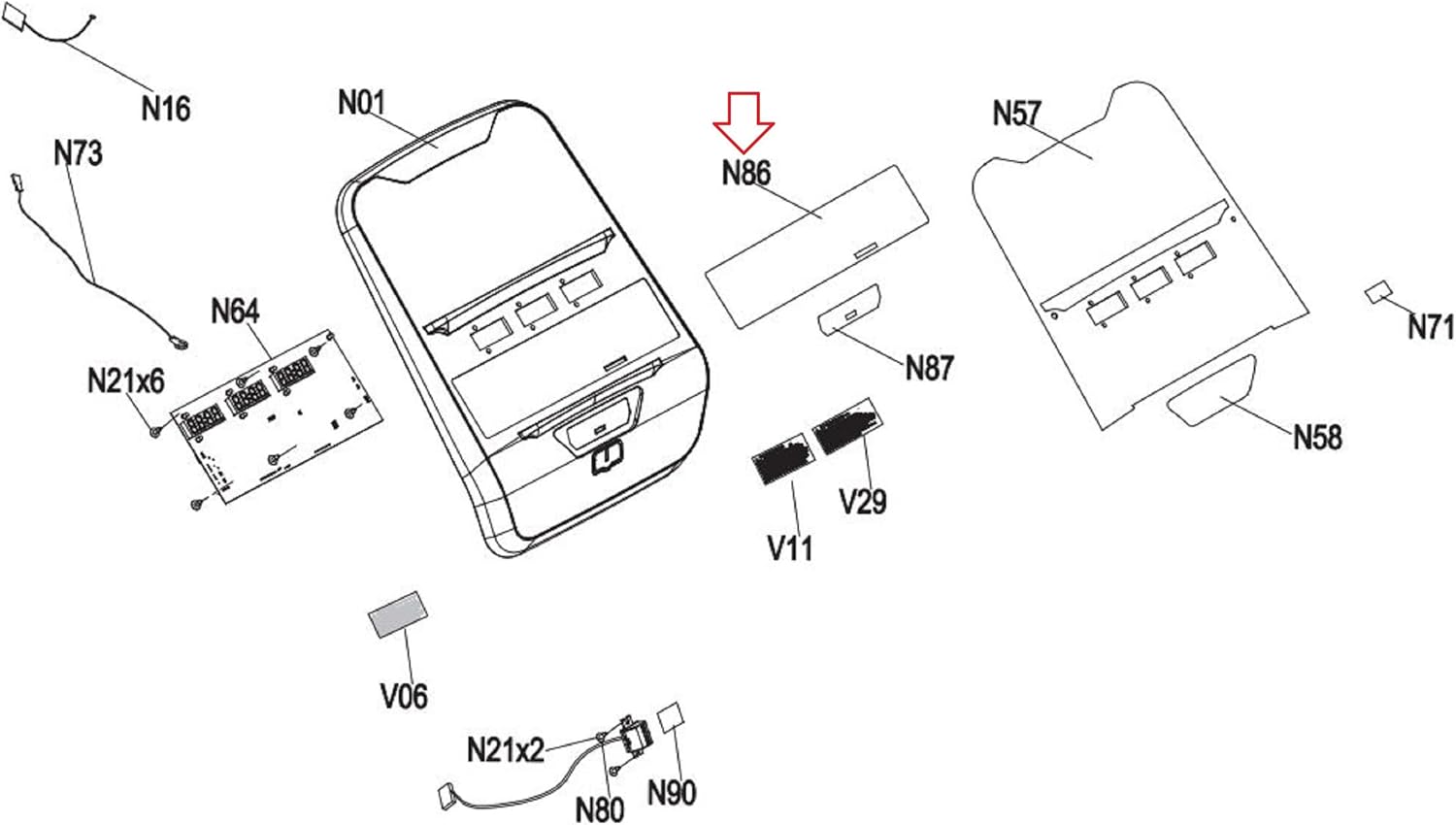 N16
N73
N01
N86
N57
N64
N21x6
N87
N71
N58
V29
V11
V06
N21x2
N80
N90