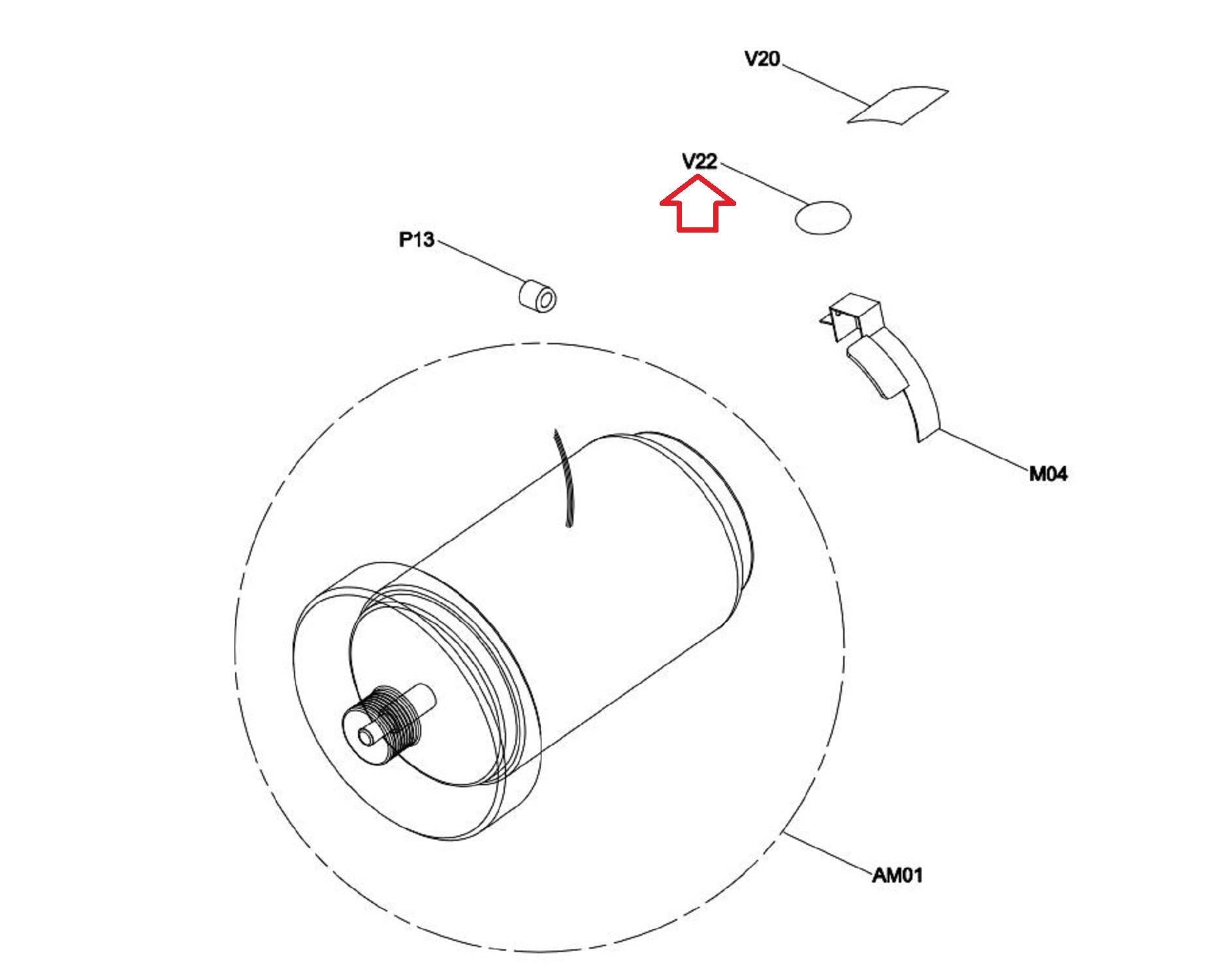 V20

V22

P13

M04

AM01