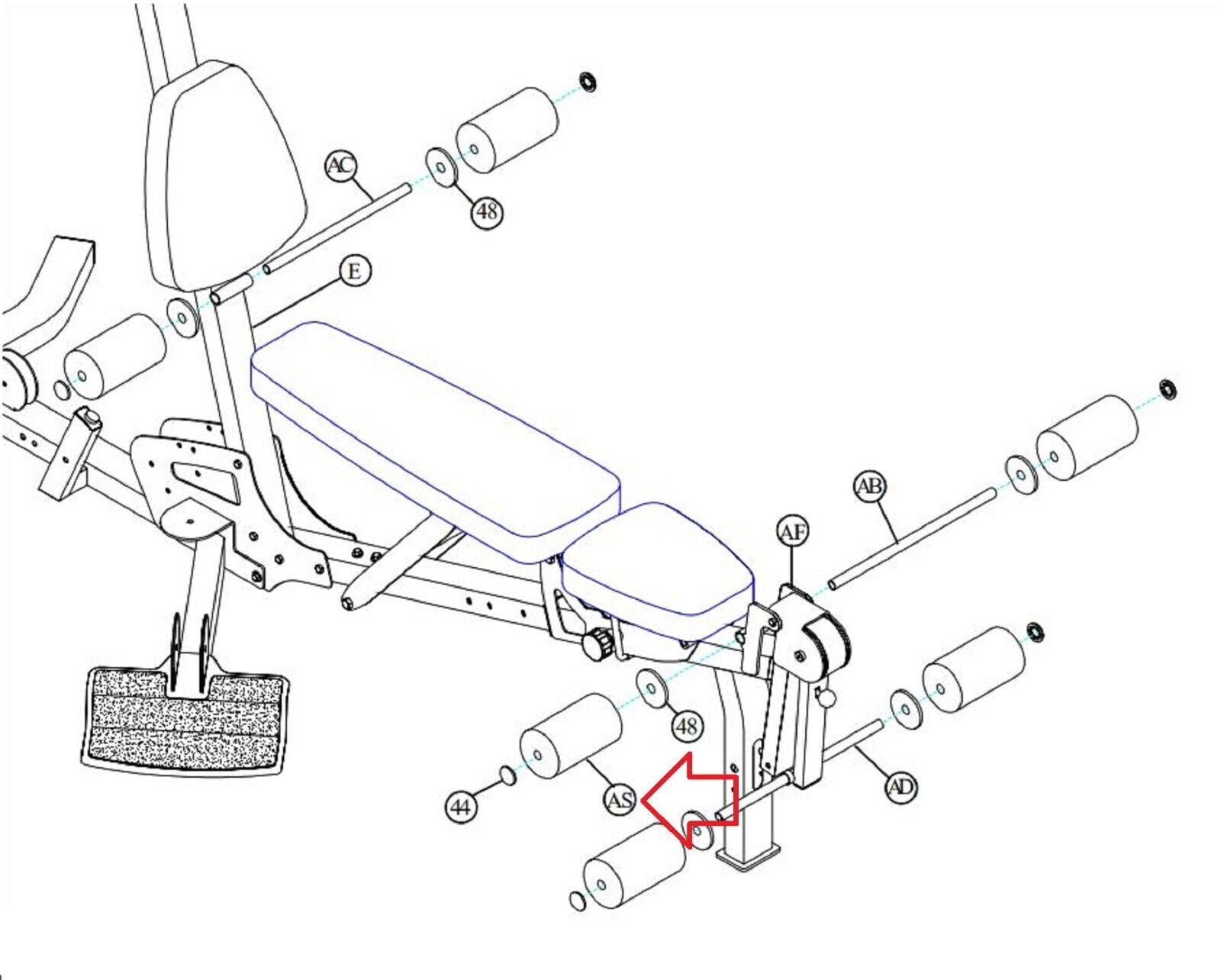 AC
48
E
AB
AF
48
44
AS
AD