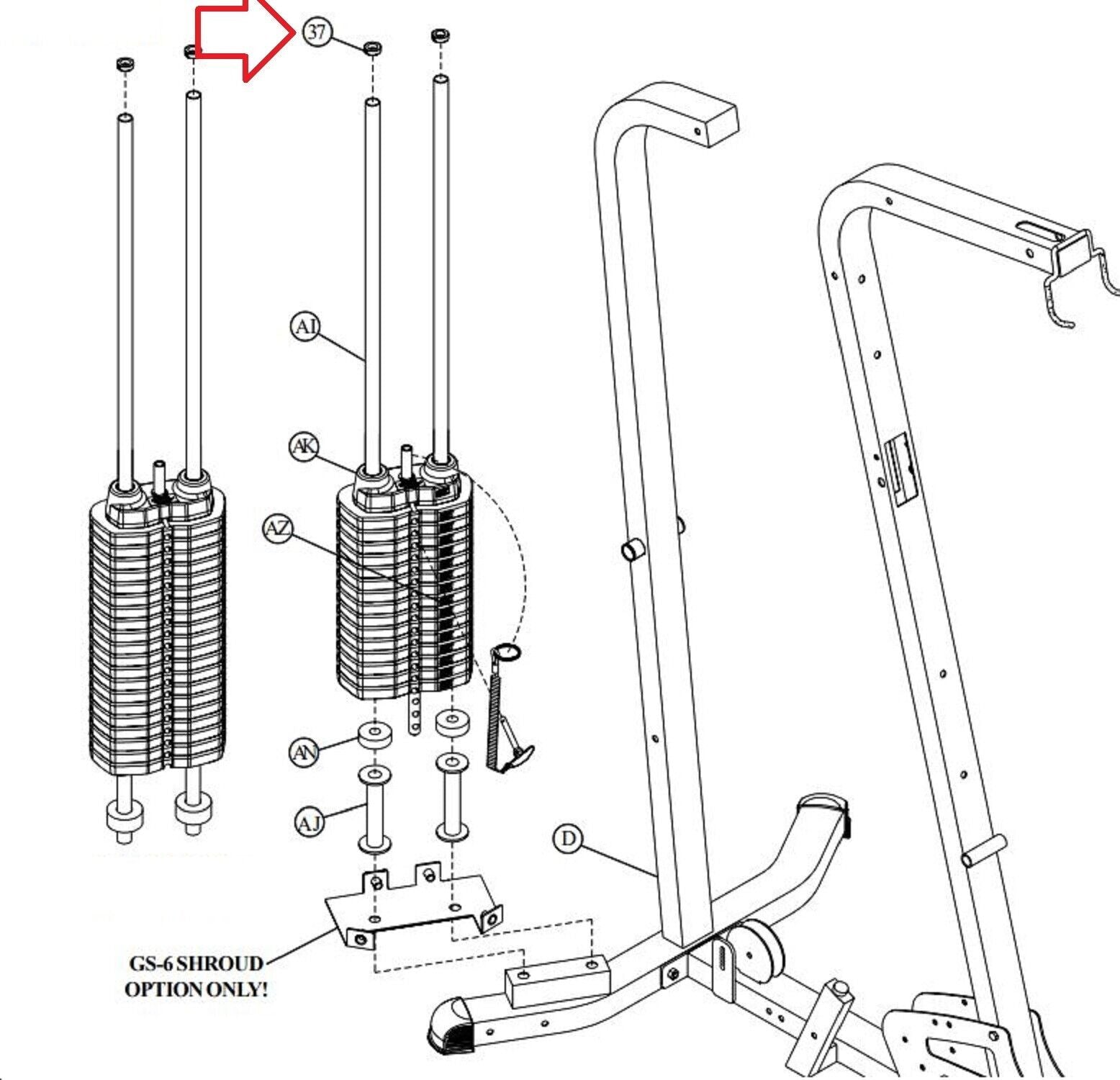 37

AI

AK

AZ

AN

AJ

D

GS-6 SHROUD OPTION ONLY!