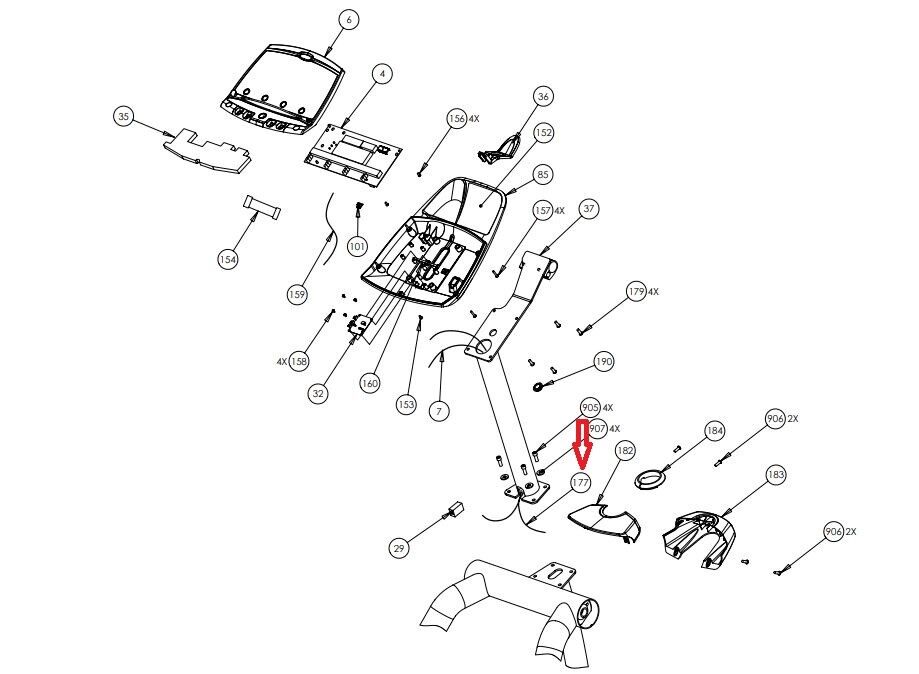 6
4
35
36
156 4X
152
85
157 4X
37
154
101
159
179 4X
4X 158
32
160
153
7
190
905 4X
907 4X
184
906 2X
182
183
177
29
906 2X