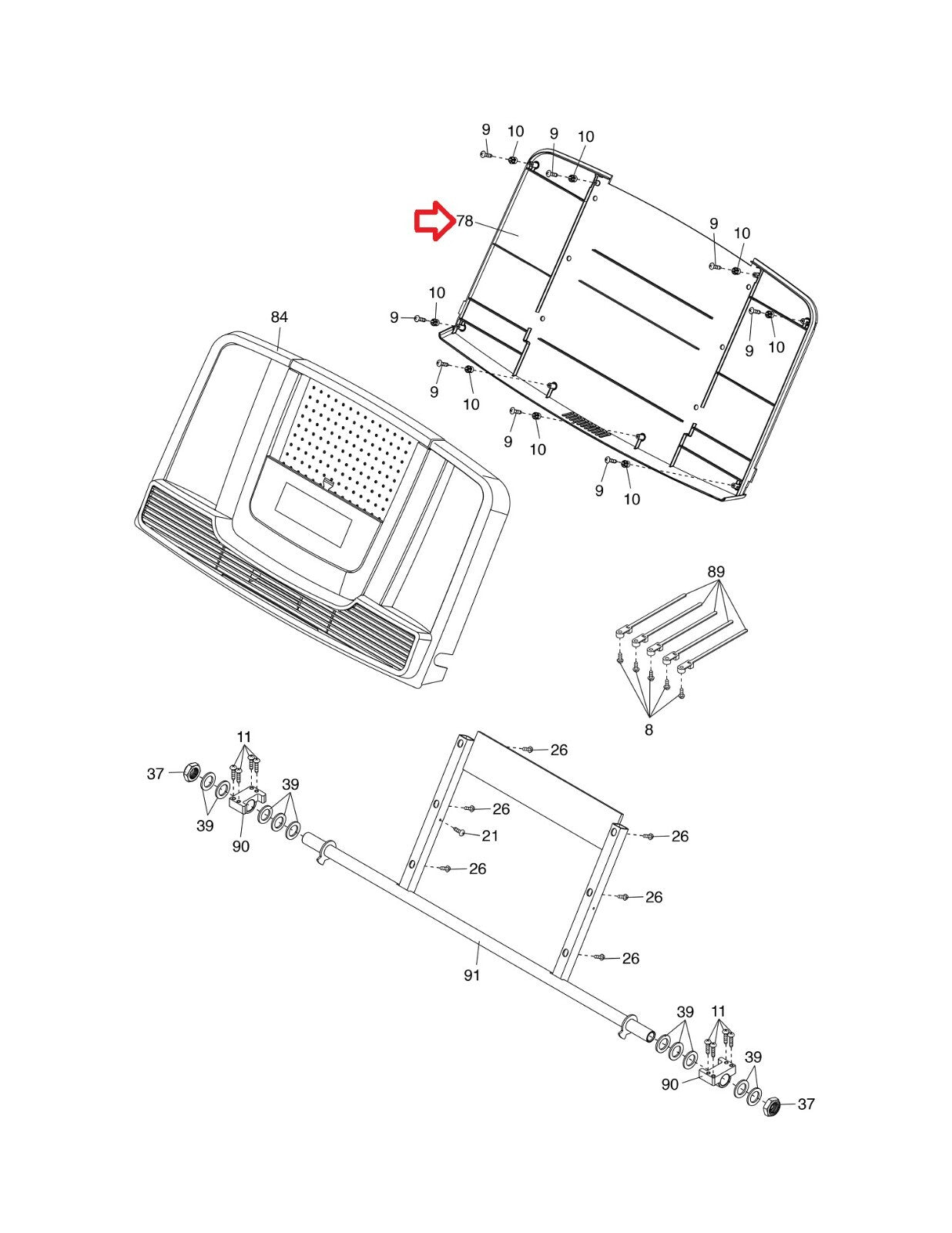 9
10
9
10
78
9
10
10
9
9
10
84
9
10
9
10
9
10
89
8
11
37
39
39
90
26
26
21
26
26
26
26
91
39
11
39
90
37