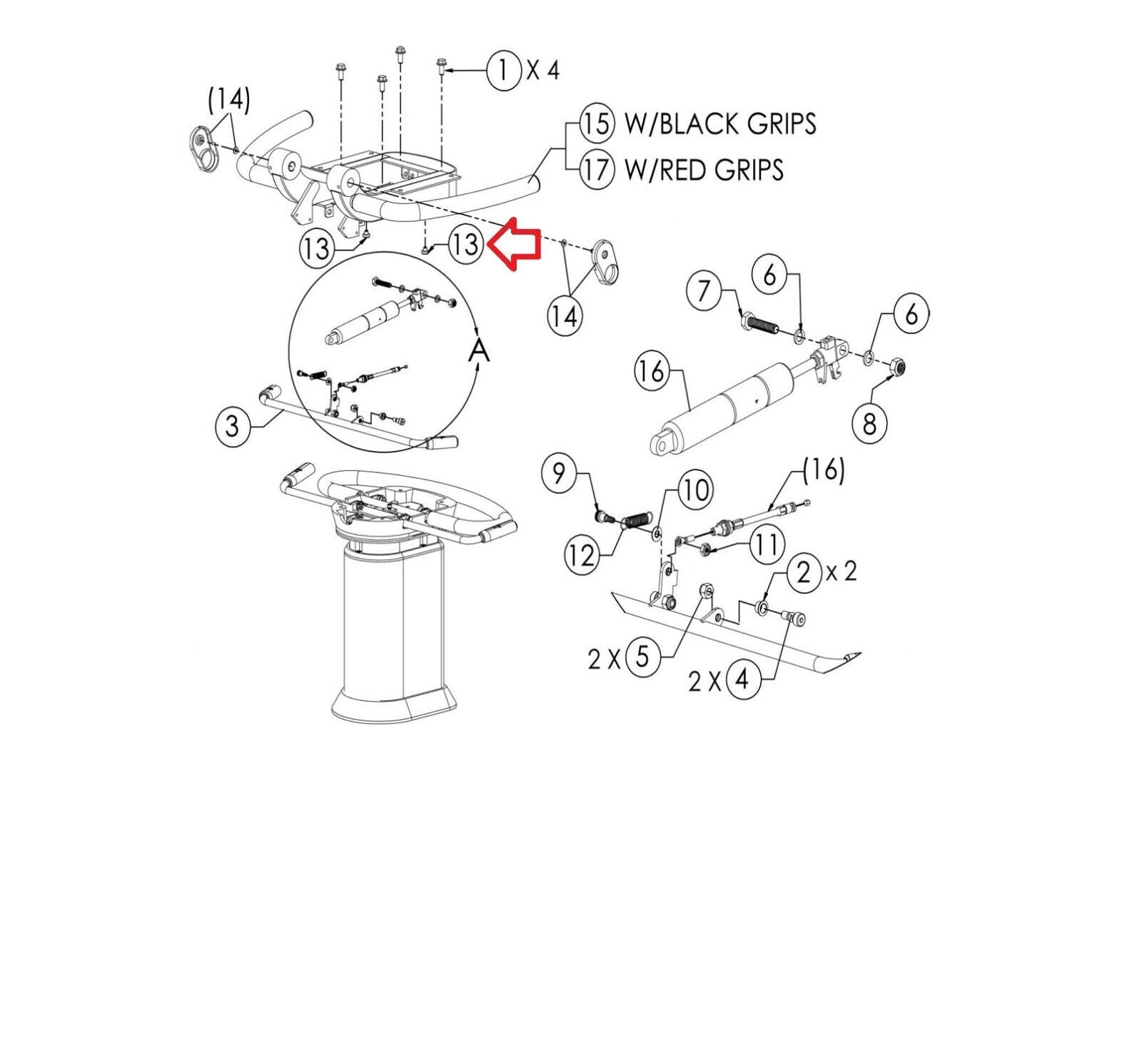 1 X 4

(14)

15 W/BLACK GRIPS

17 W/RED GRIPS

13

13

14

A

3

7

6

6

16

8

9

10

(16)

12

11

2 x 2

2 X 5

2 X 4