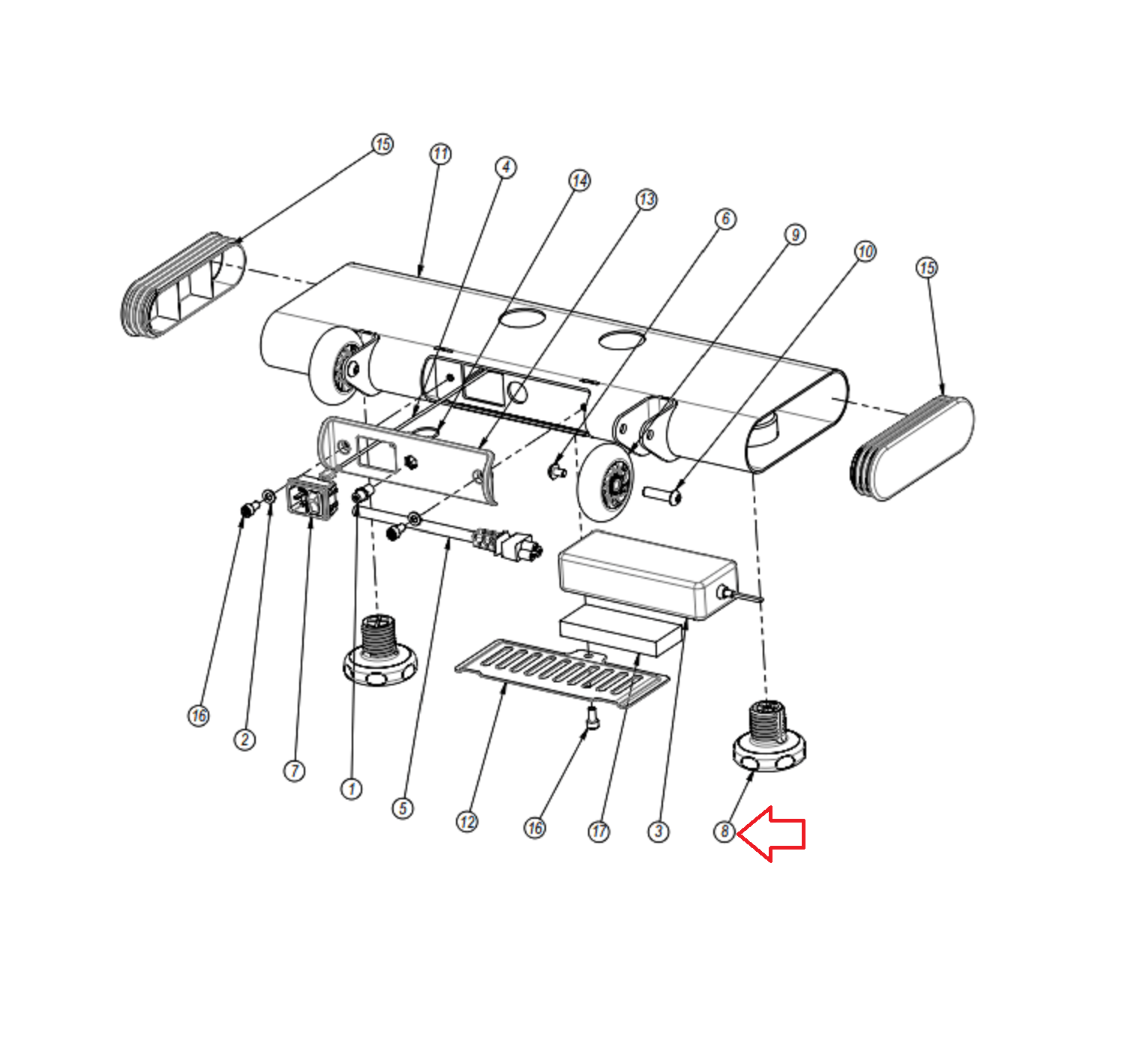 15
11
4
14
13
6
9
10
15
16
2
7
1
5
12
16
17
3
8