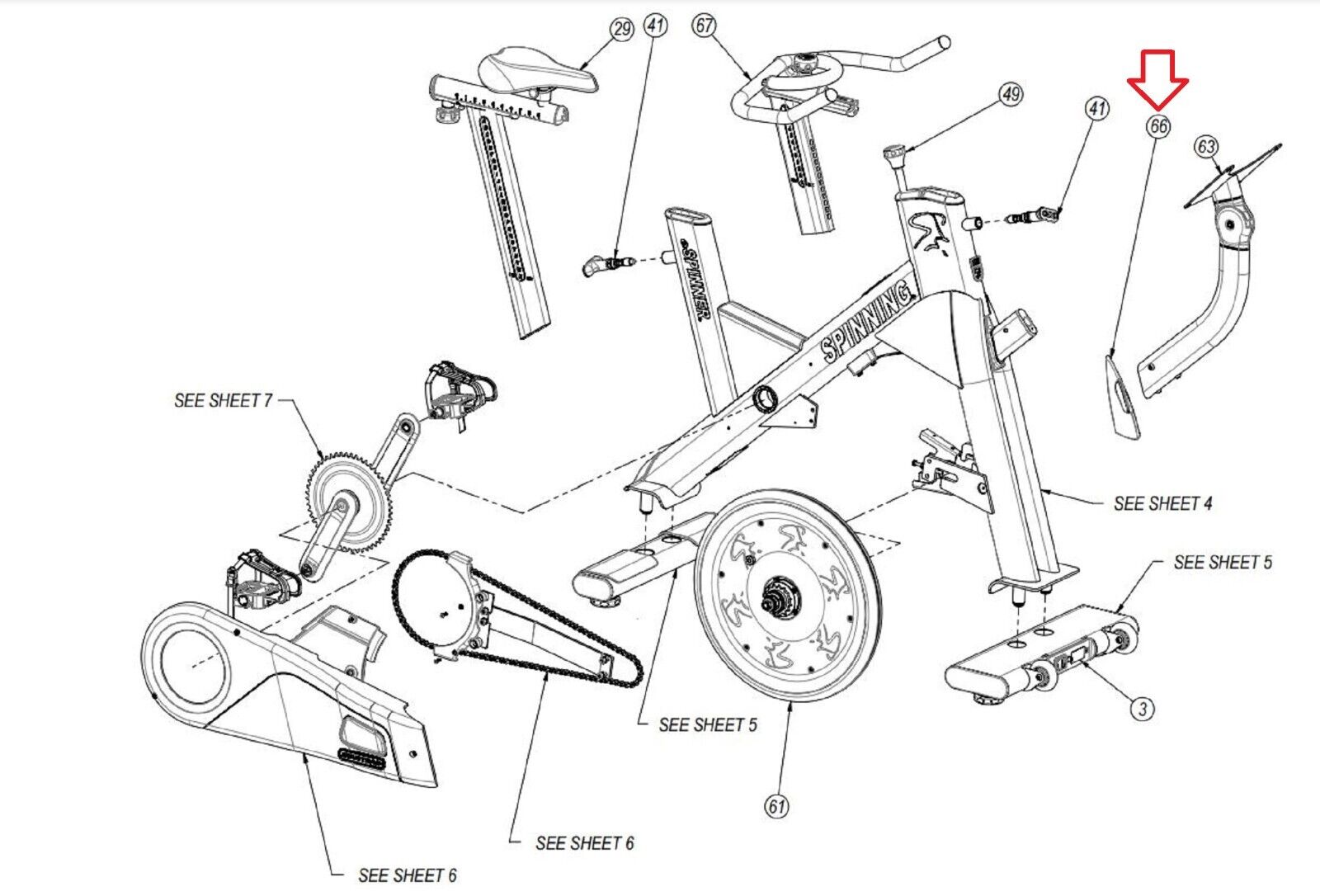 29
41
67
49
41
66
63
SPINNER
SPINNING
SEE SHEET 7
SEE SHEET 4
SEE SHEET 5
3
SEE SHEET 5
61
SEE SHEET 6
SEE SHEET 6