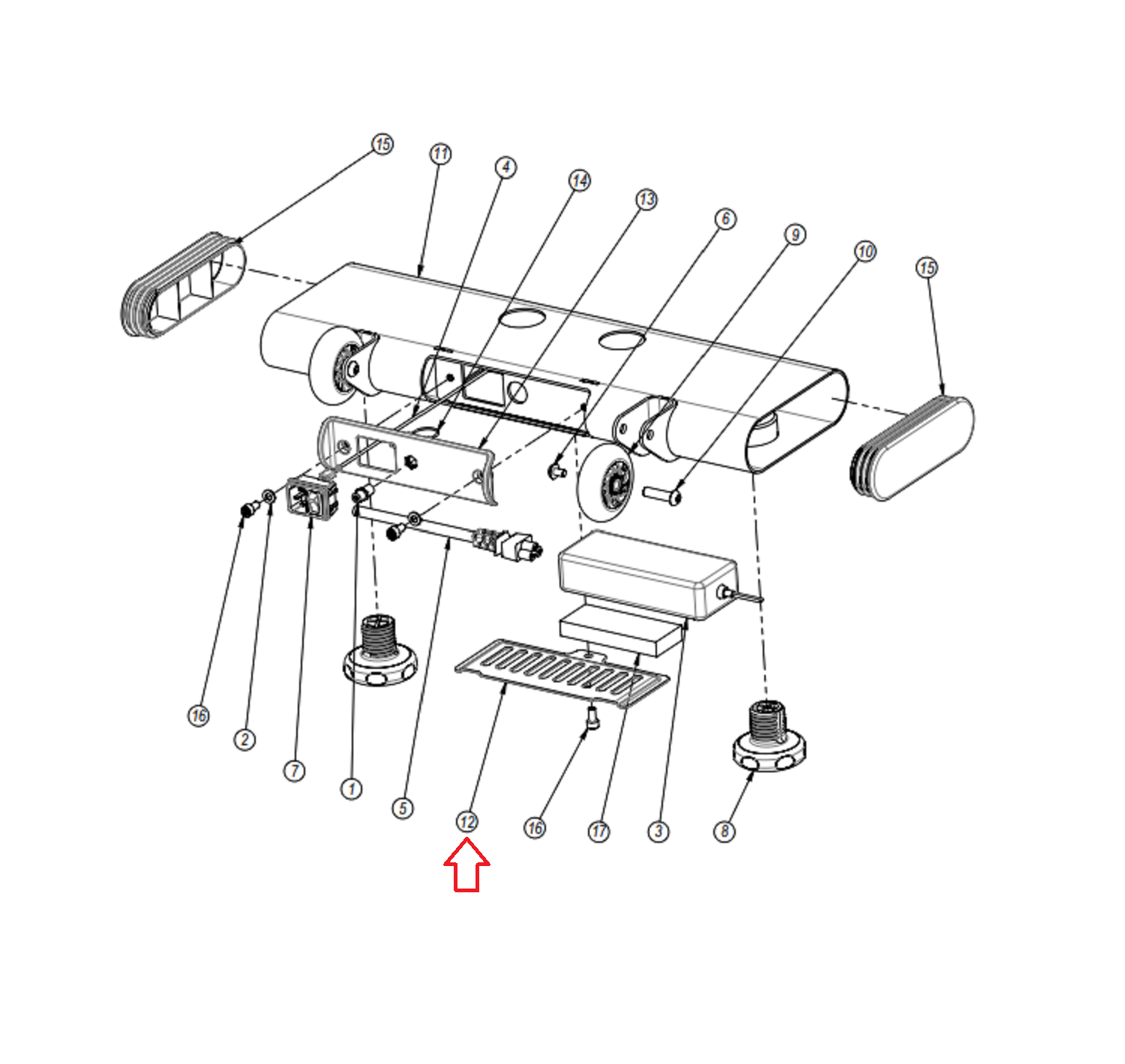 15
11
4
14
13
6
9
10
15
16
2
7
1
5
12
16
17
3
8