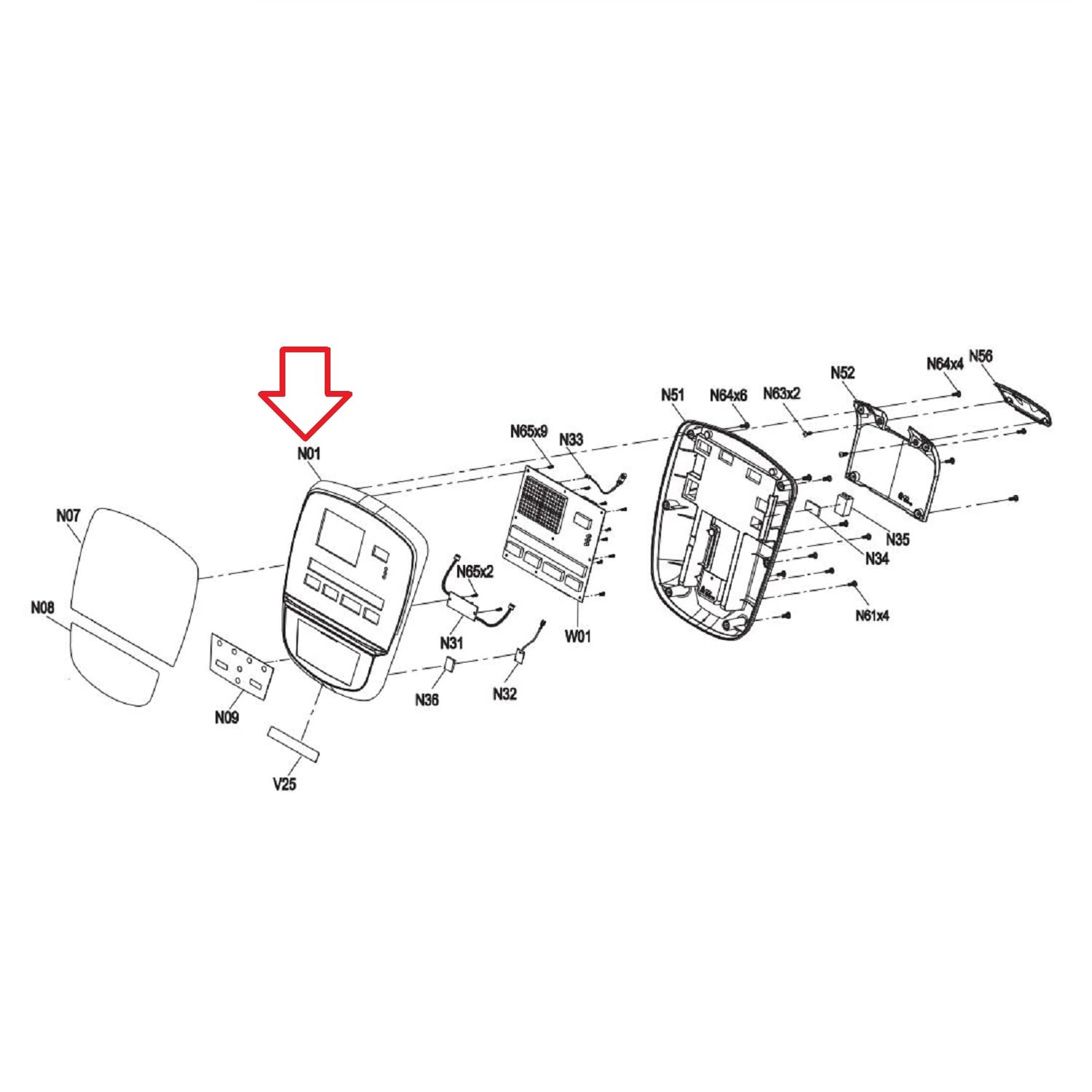 N01
N07
N08
N09
V25
N65x2
N31
N36
N32
N65x9
N33
W01
N51
N64x6
N63x2
N52
N64x4
N56
N35
N34
N61x4