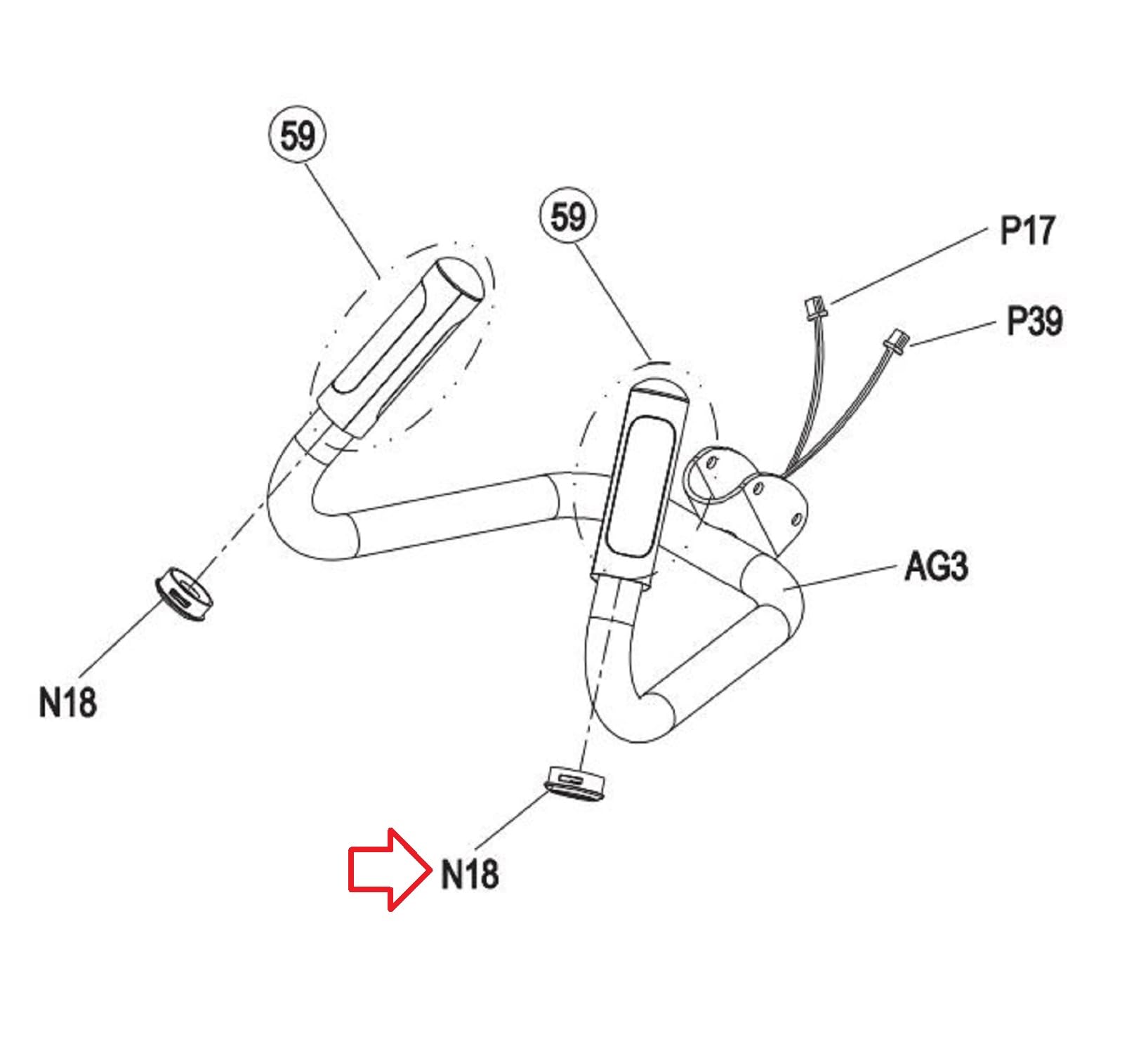 59

59

P17

P39

AG3

N18

N18